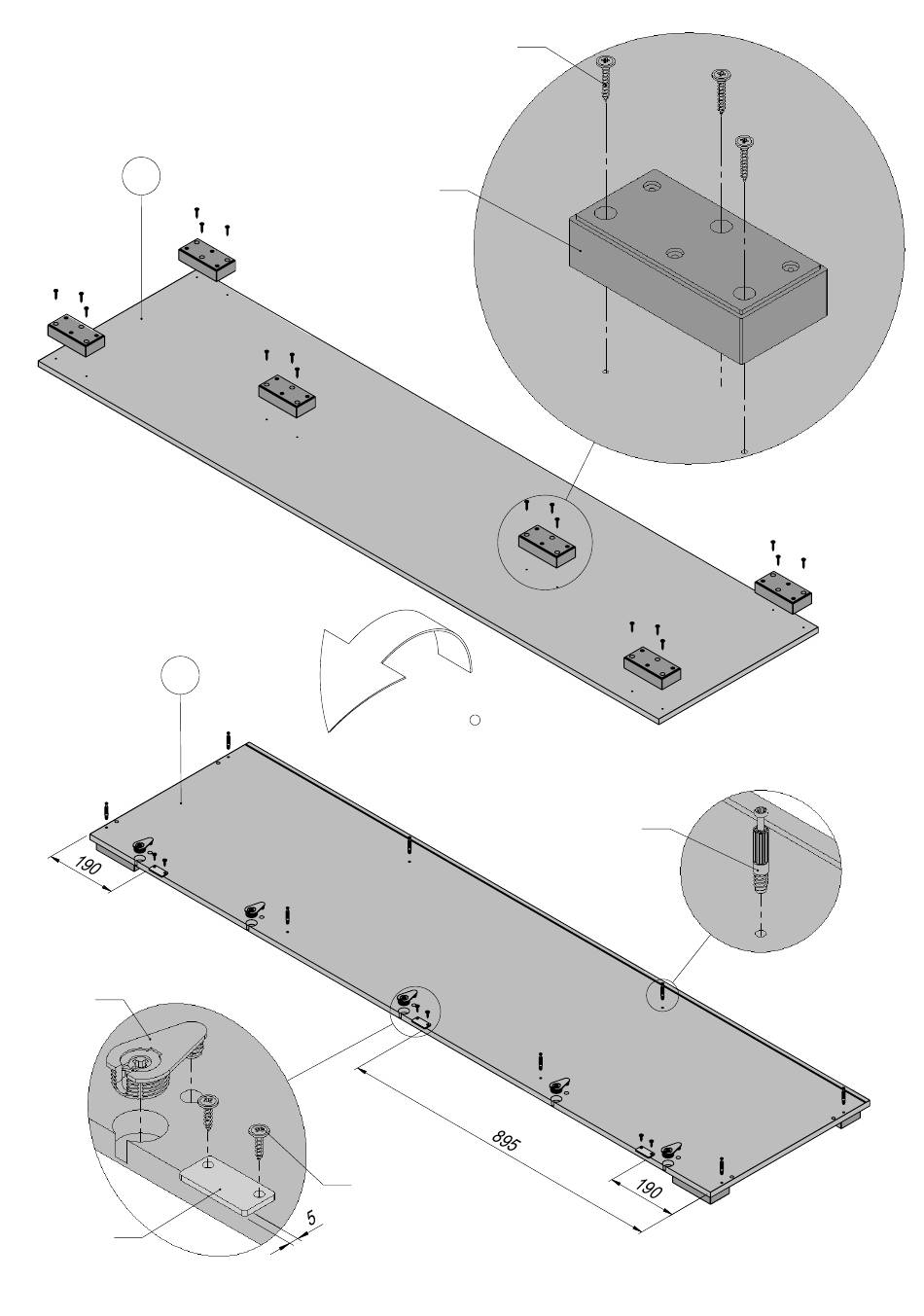 190

895

190

5