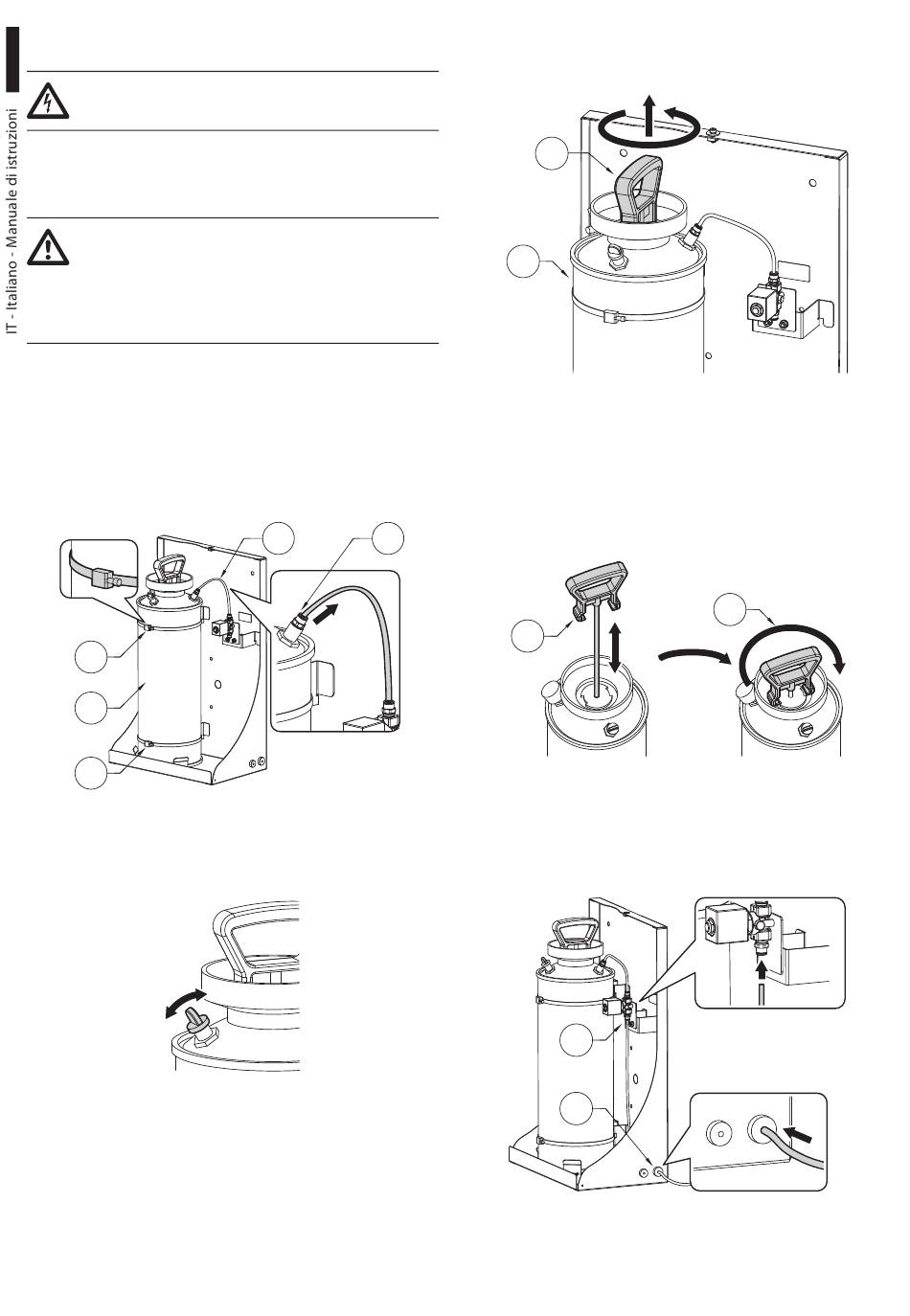 IT - Italiano - Manuale di istruzioni