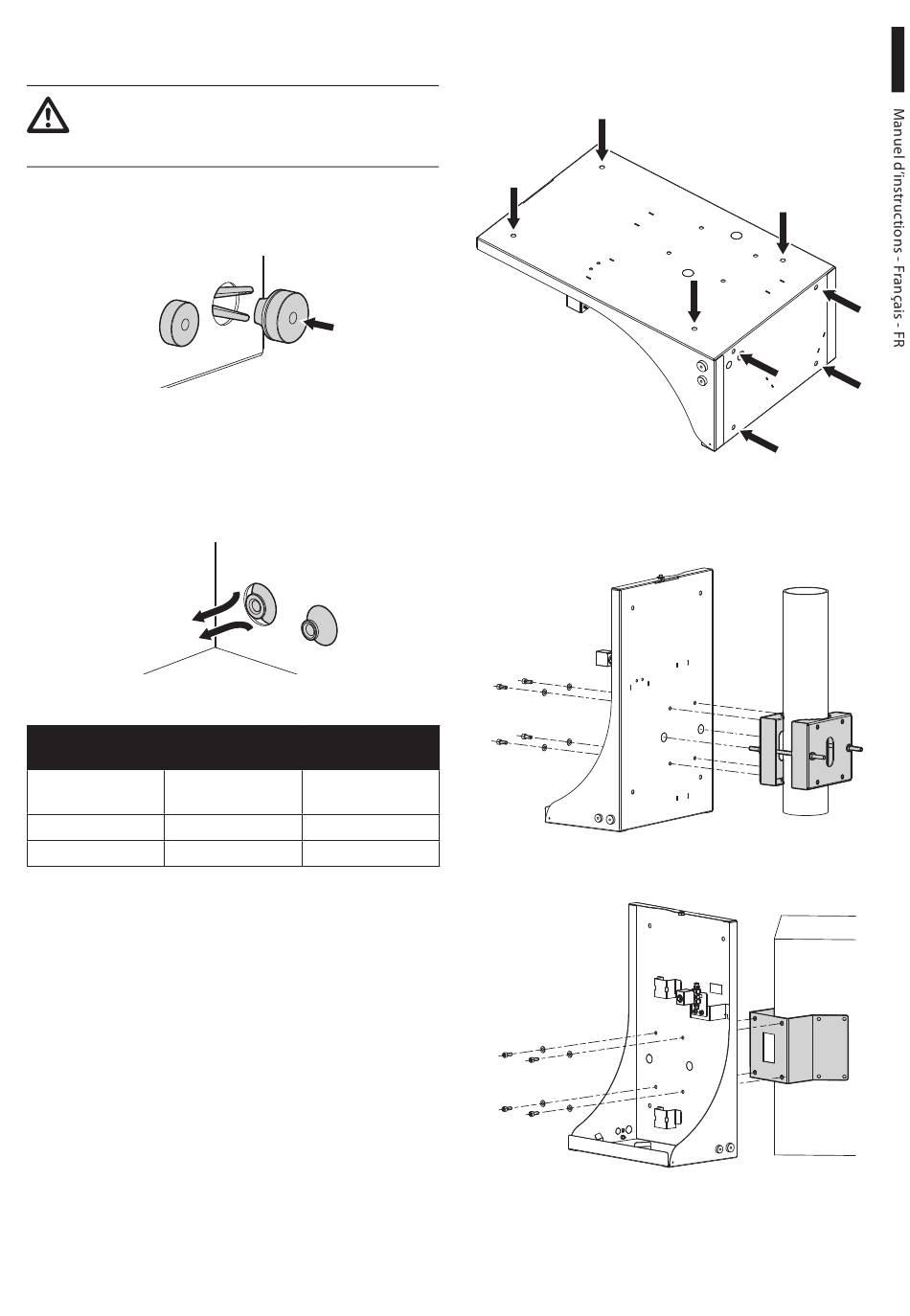 Manuel d'instructions - Français - FR