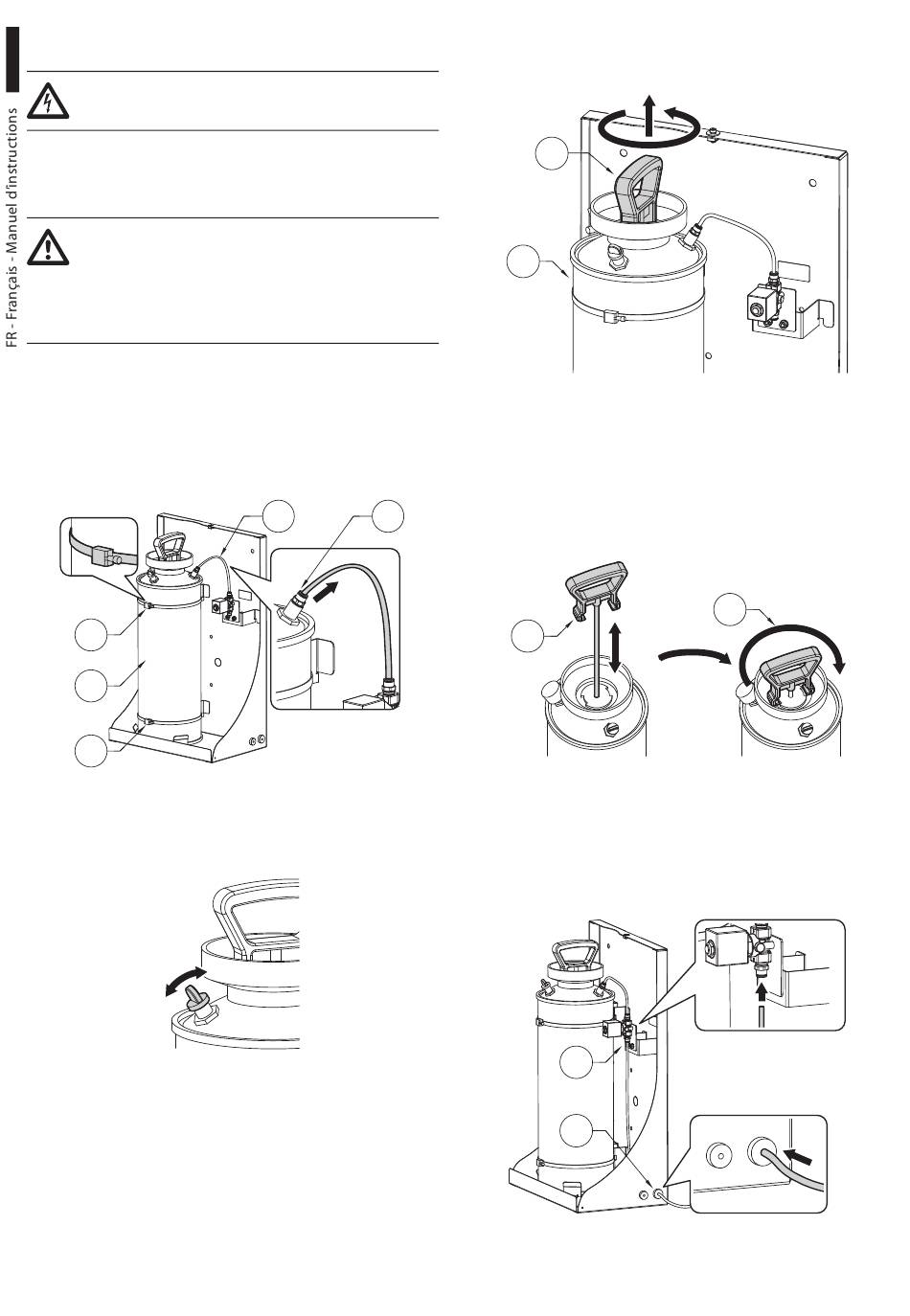 FR - Français - Manuel d'instructions