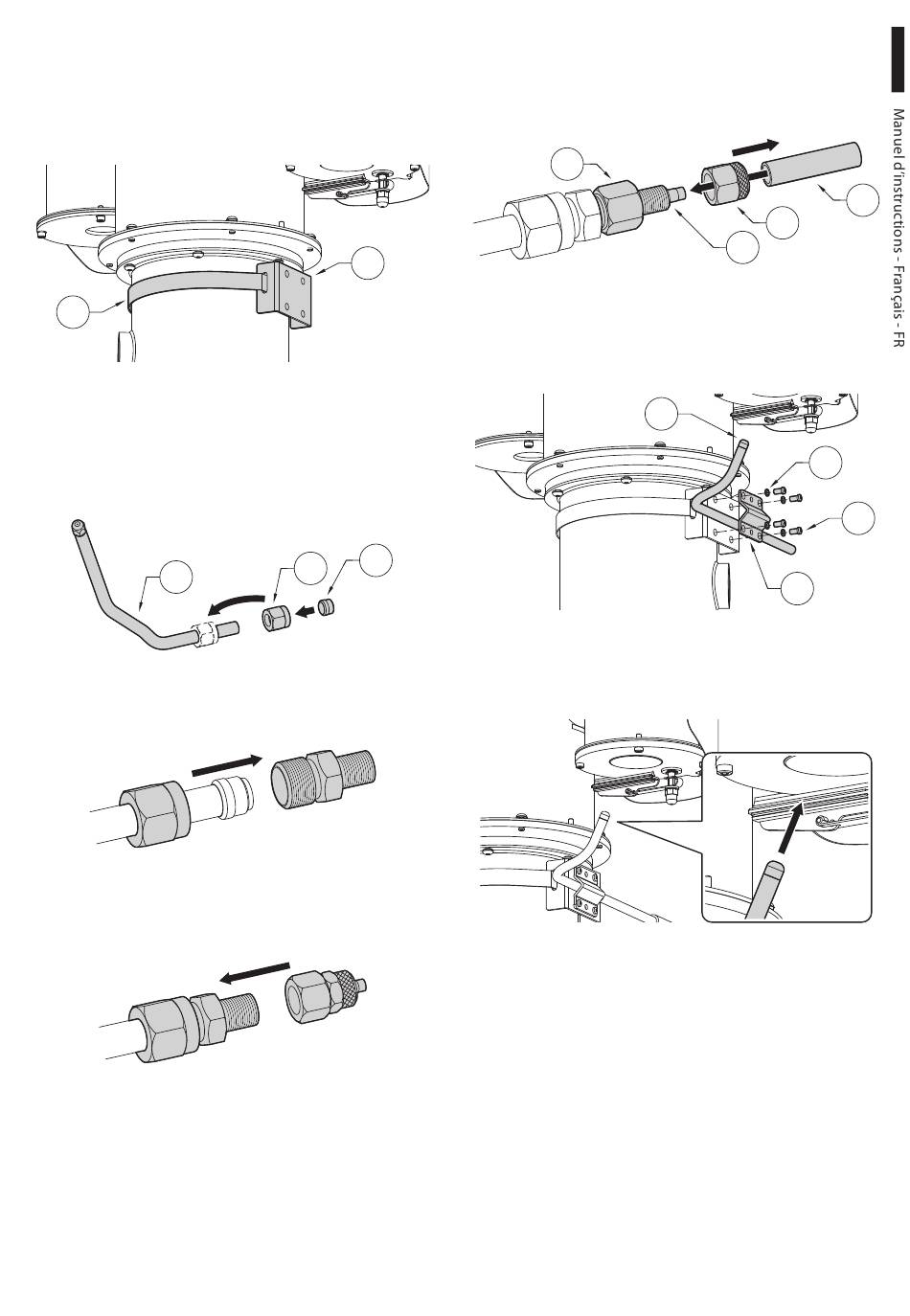 Manuel d'instructions - Français - FR