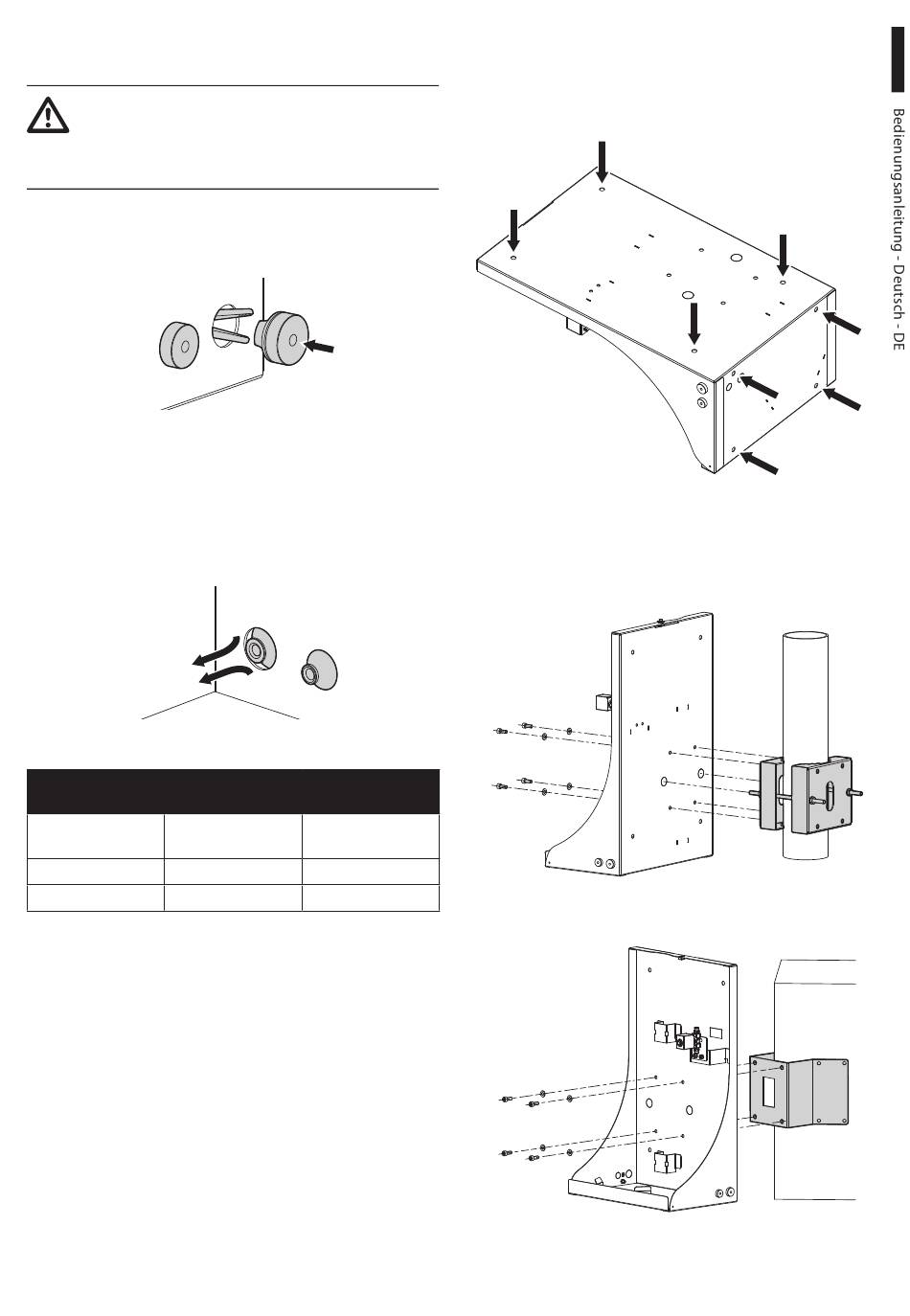 Bedienungsanleitung - Deutsch - DE