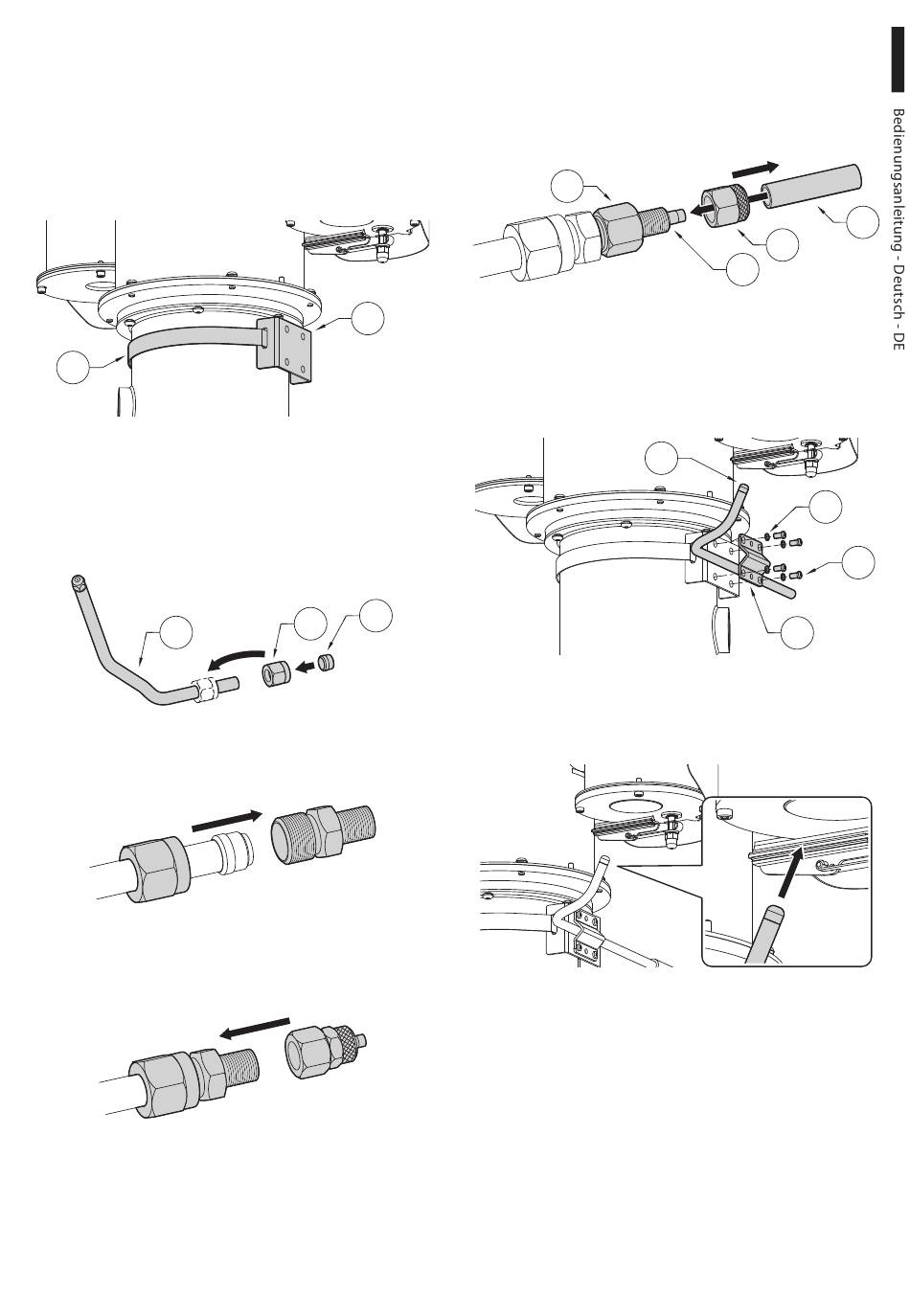 Bedienungsanleitung - Deutsch - DE