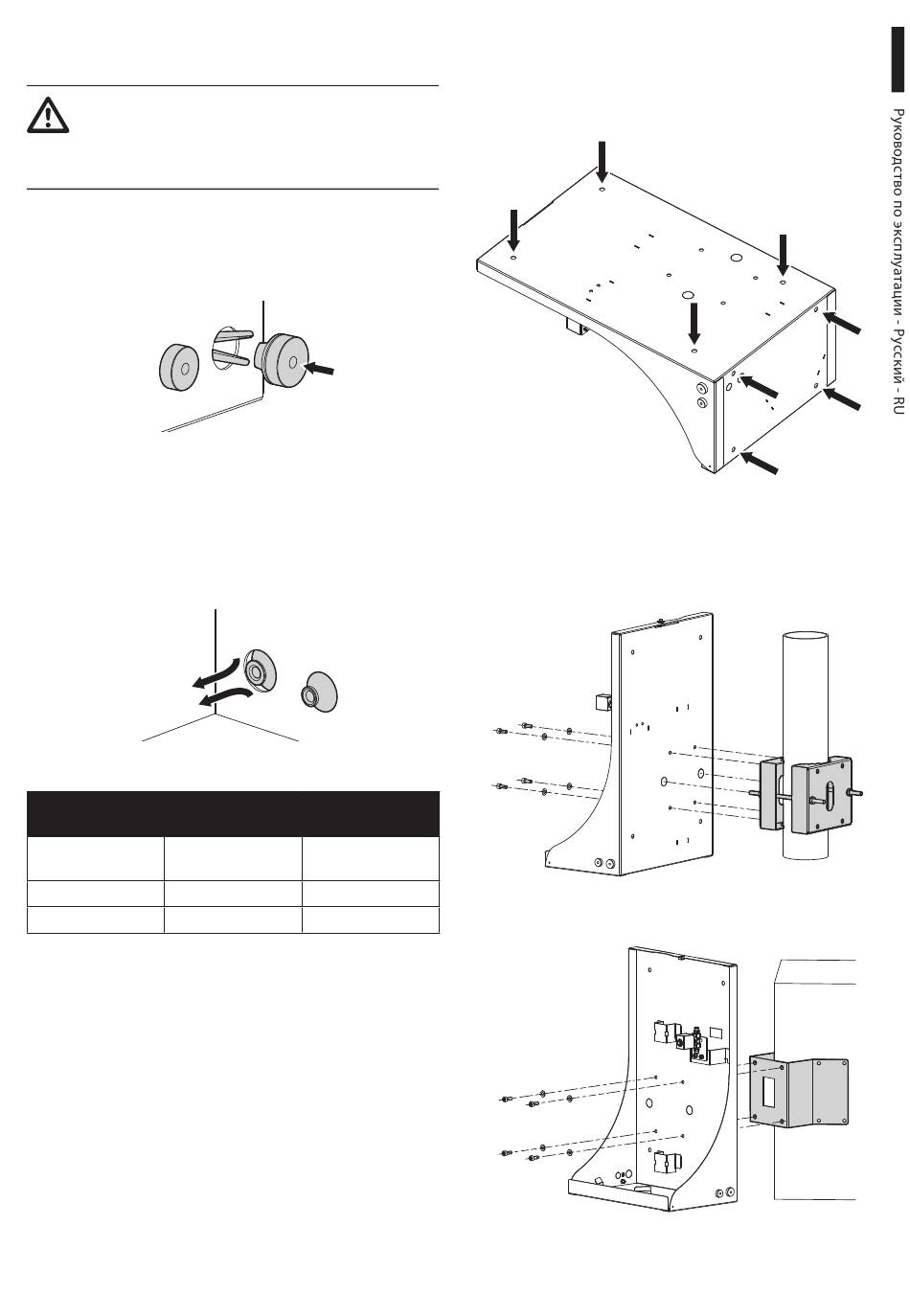 Руководство по эксплуатации - Русский - RU