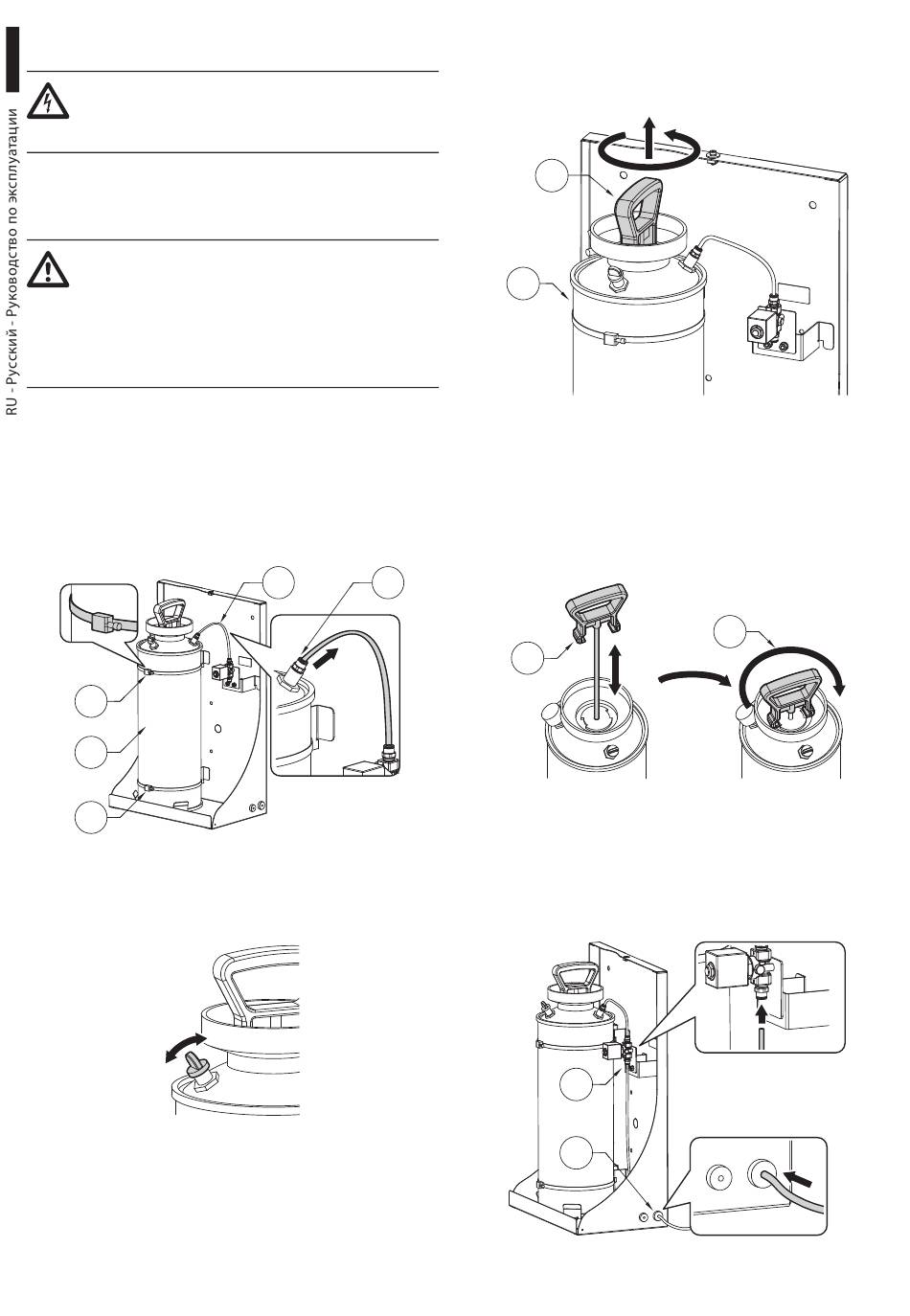 RU - Русский - Руководство по эксплуатации