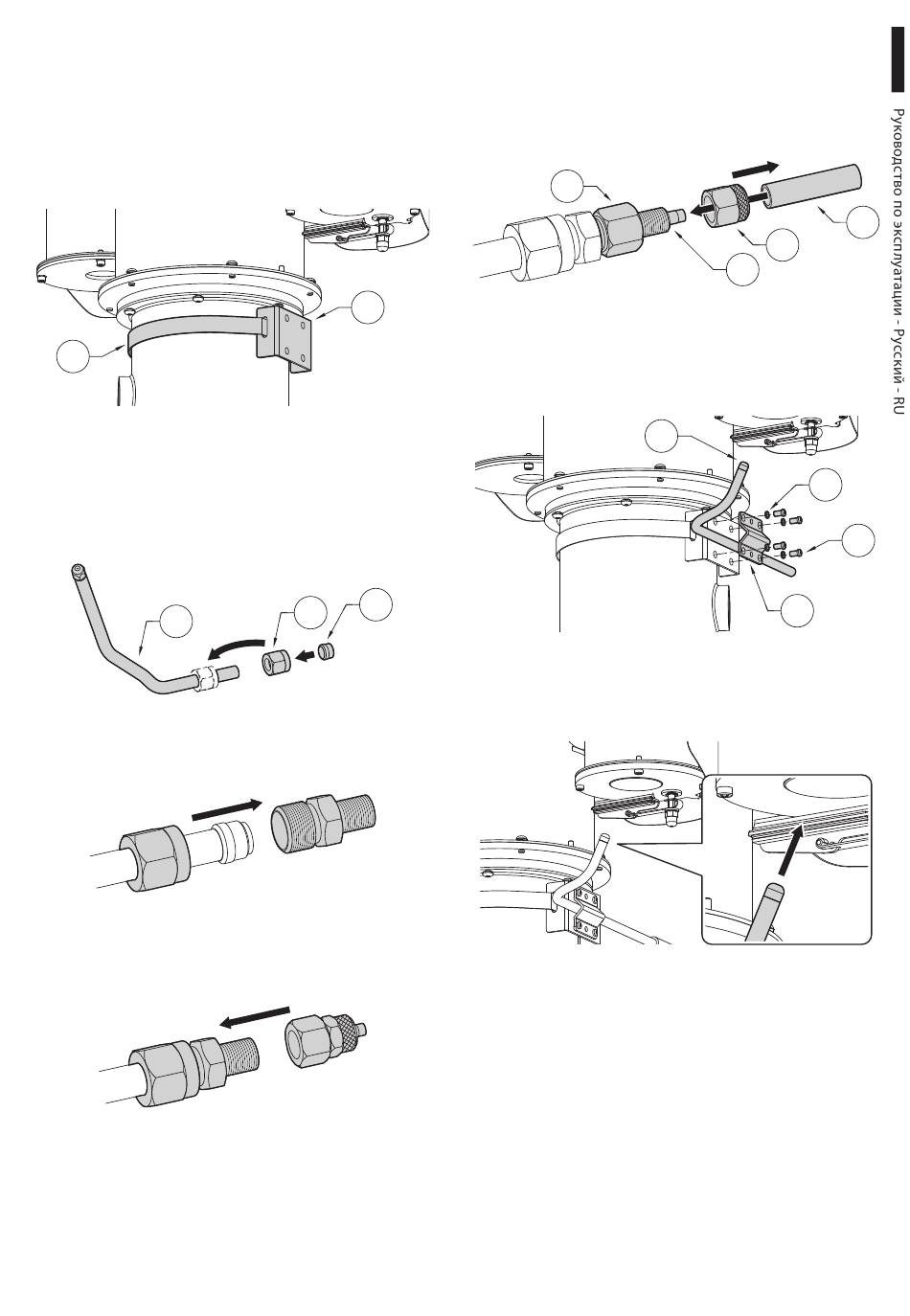 Руководство по эксплуатации - Русский - RU