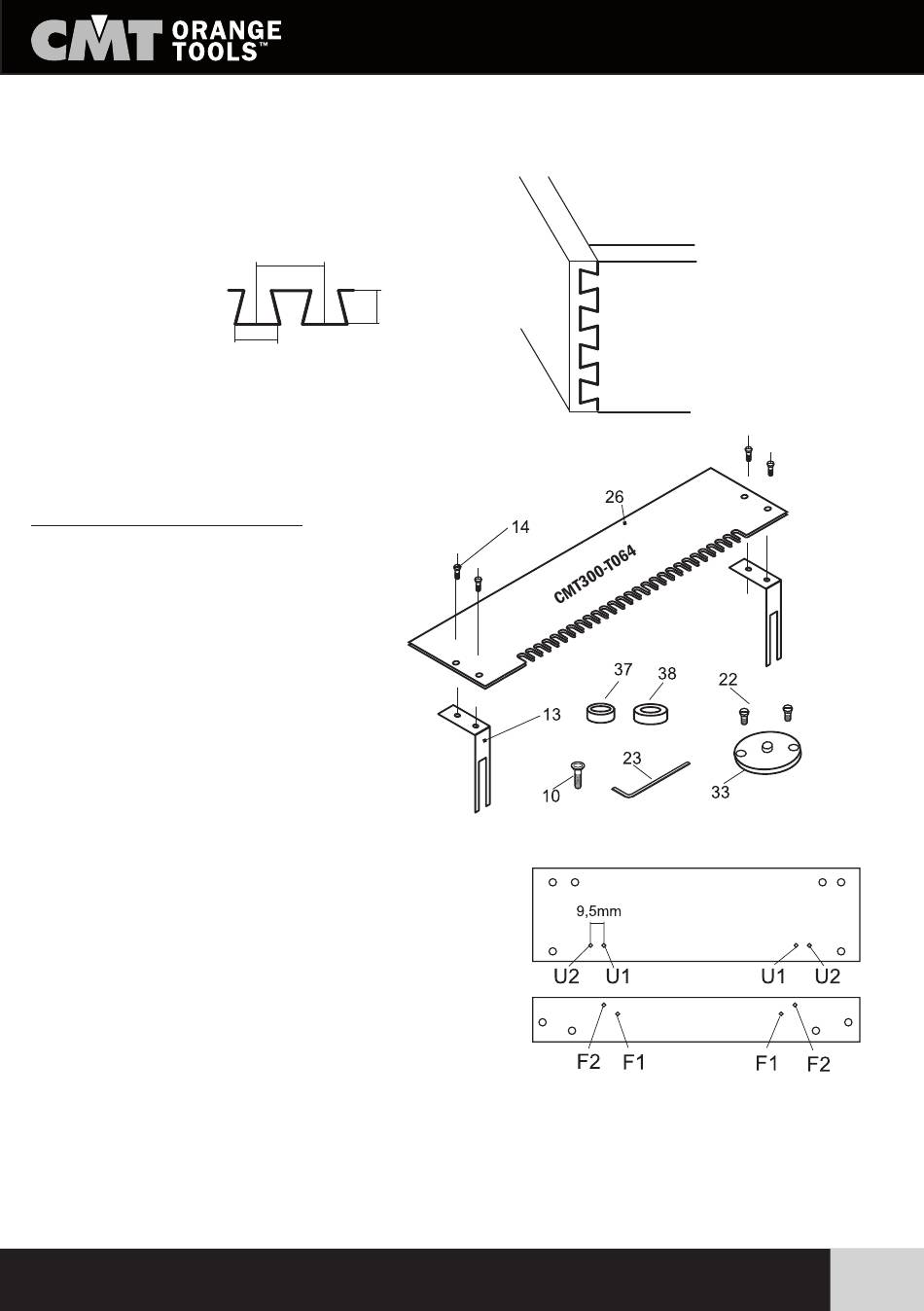 CMT ORANGE TOOLS™

26

14

CMT300-T064

37

38

22

13

23

10

33

9,5mm

U2 U1 U1 U2

F2 F1 F1 F2