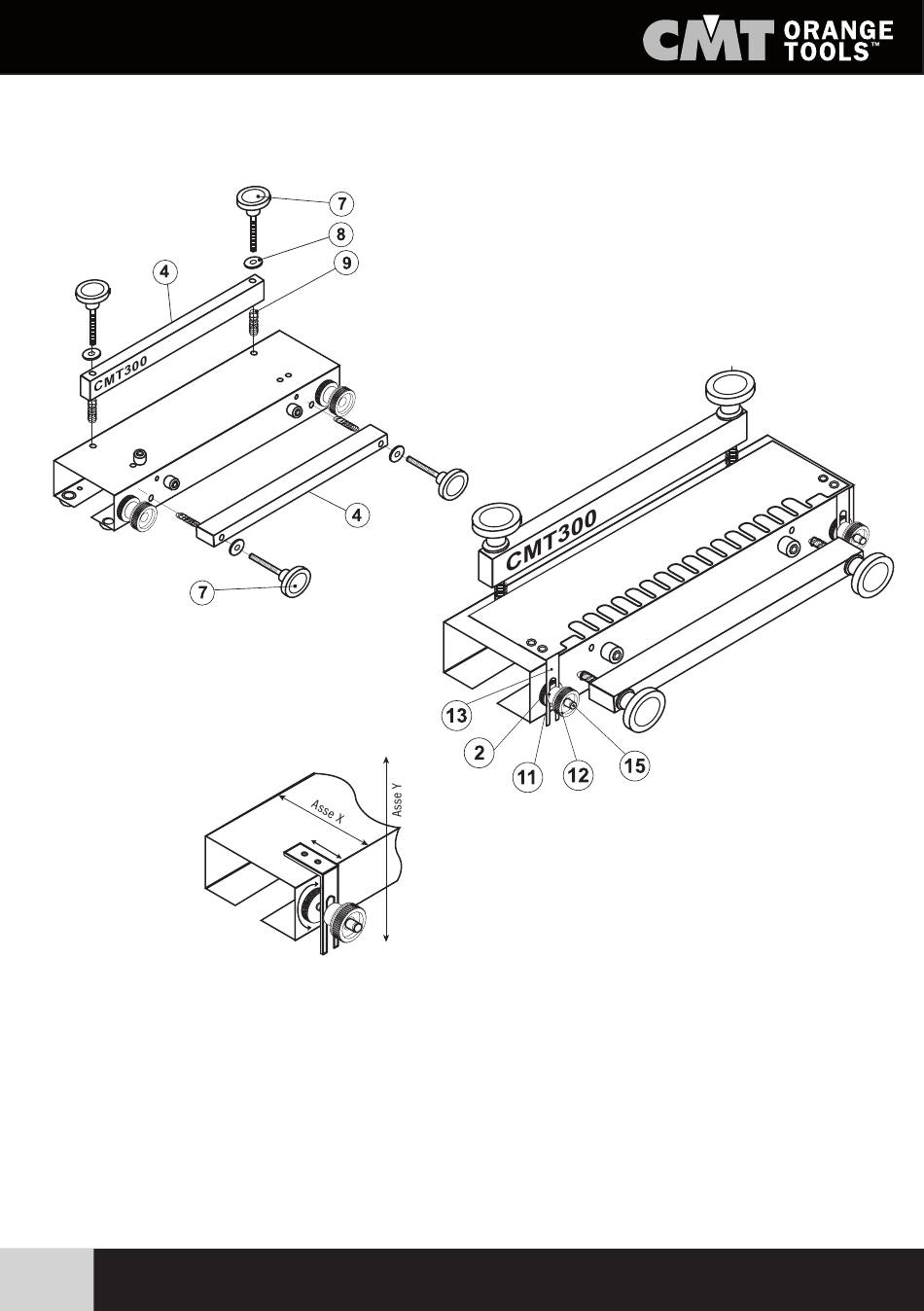 CMT ORANGE TOOLS™

7
8
9
4
CMT300
4
7

CMT300
13
2
11
12
15

Asse X
Asse Y