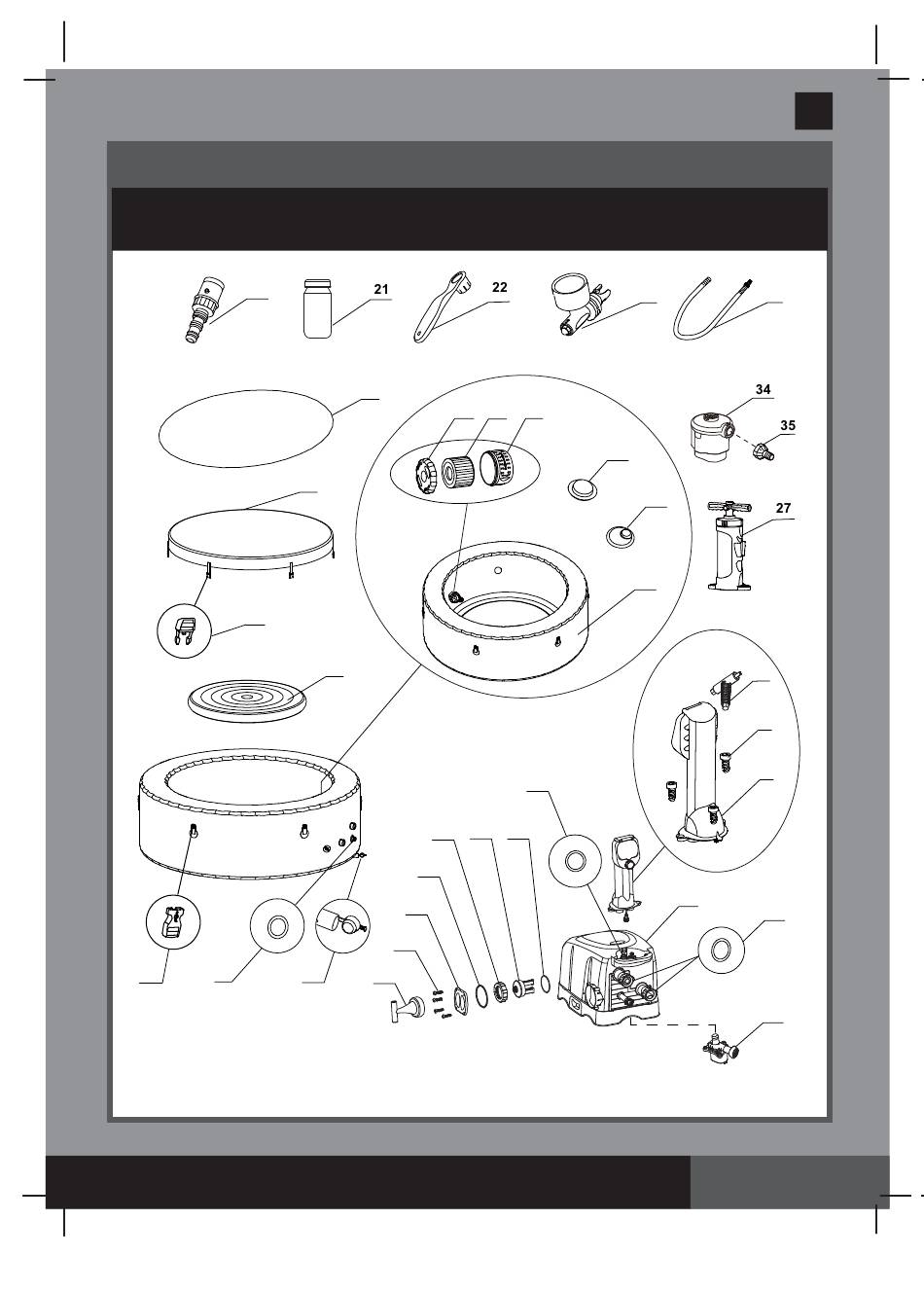 21
22
34
35
27