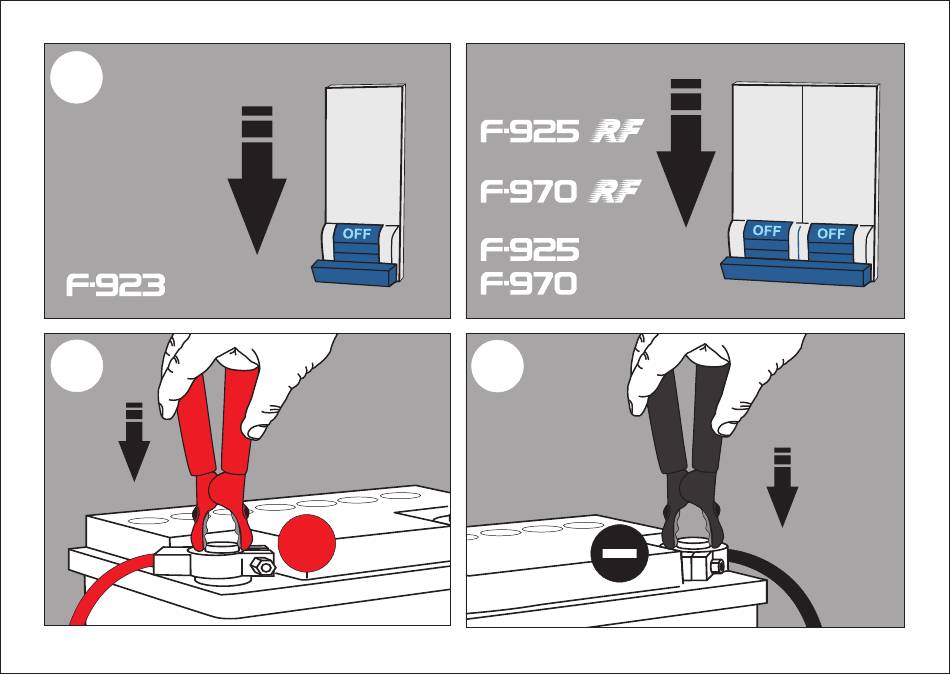 OFF

F-923

F-925 RF
F-970 RF
F-925
F-970

OFF OFF