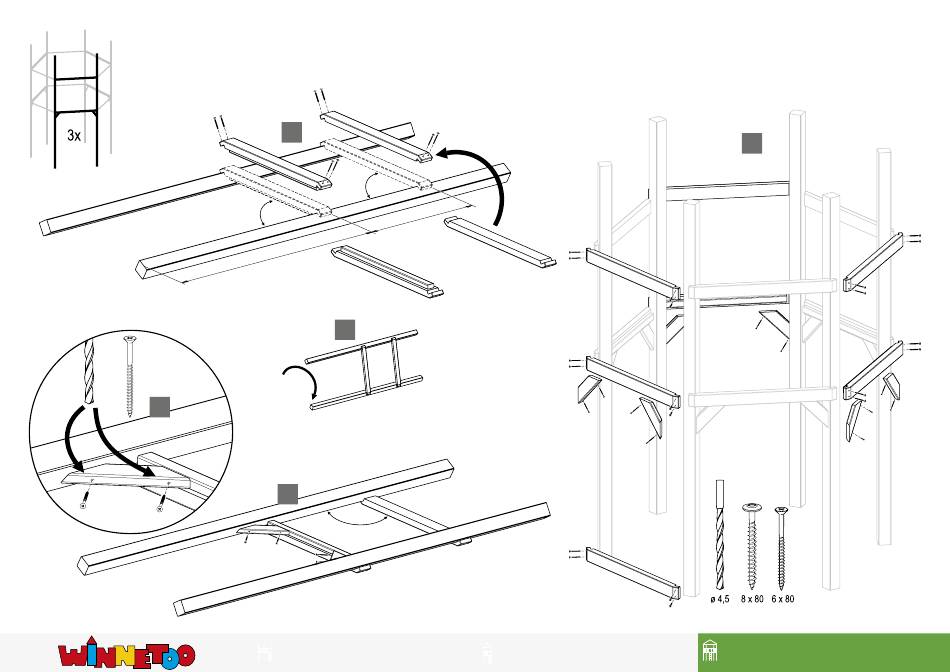 3x

ø 4,5
8 x 80
6 x 80

WINNETOO