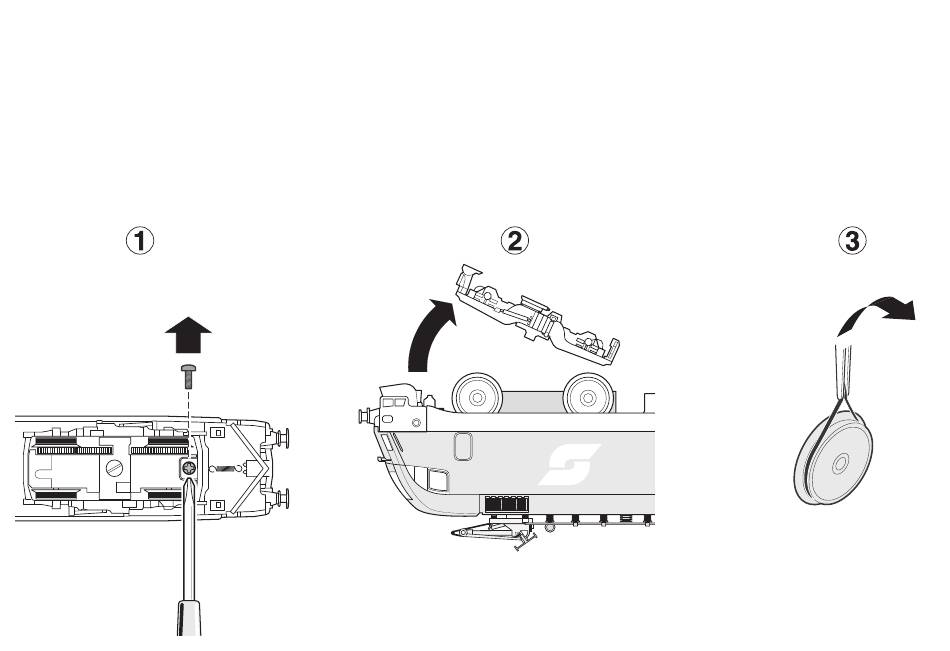 1

2

3