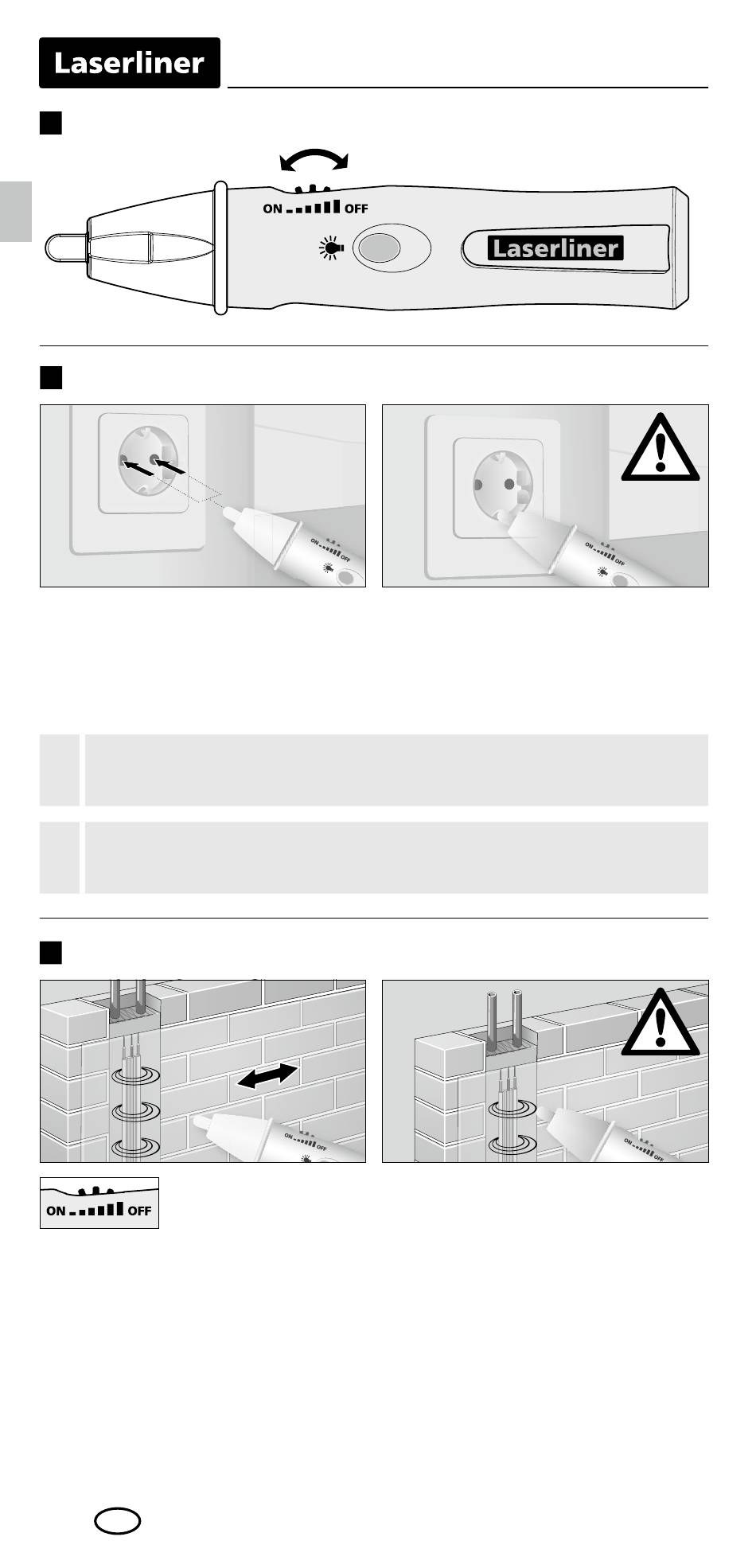 Laserliner

ON OFF

Laserliner

ON OFF

ON OFF

ON OFF

ON OFF

ON OFF