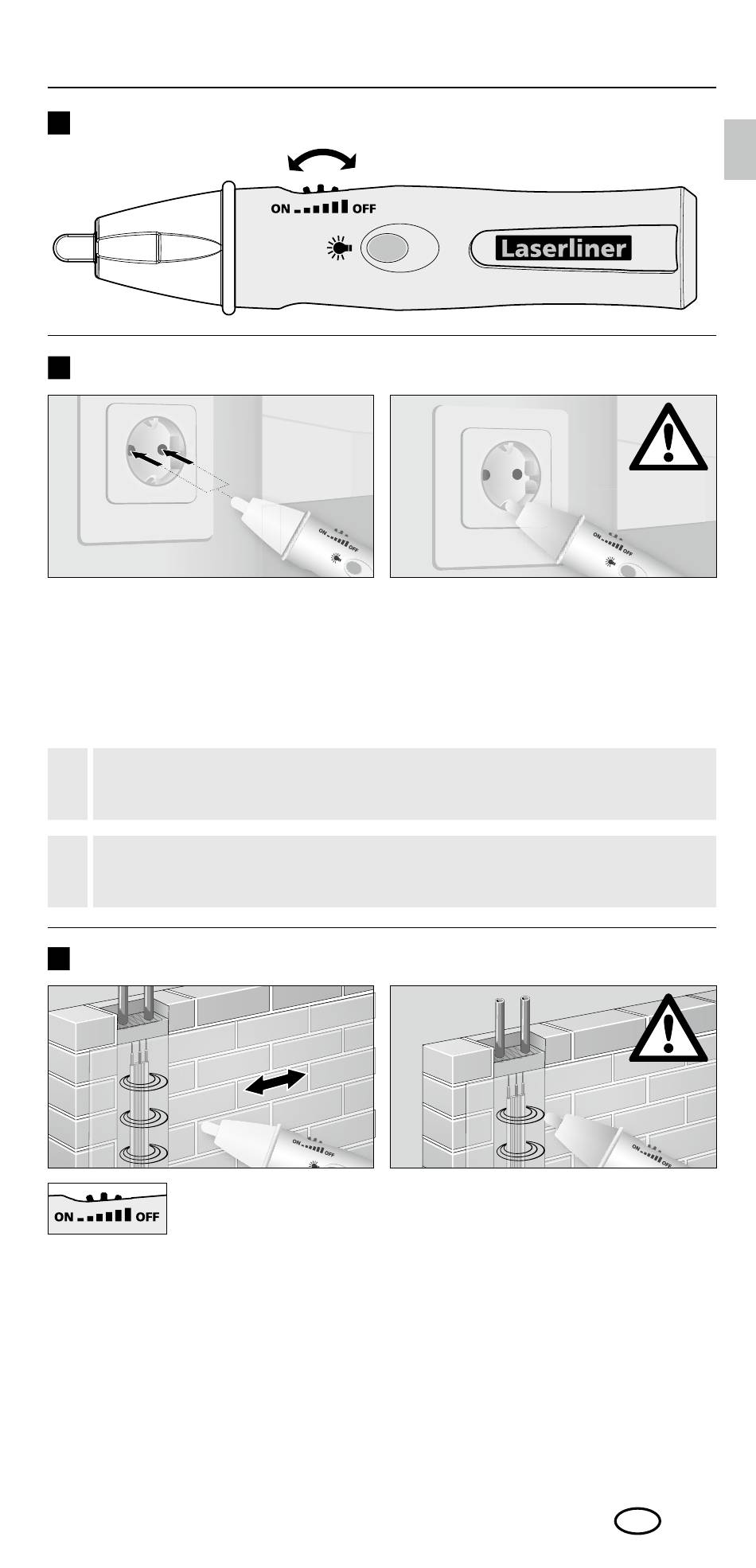 ON OFF

Laserliner

ON OFF

ON OFF

ON OFF

ON OFF

ON OFF