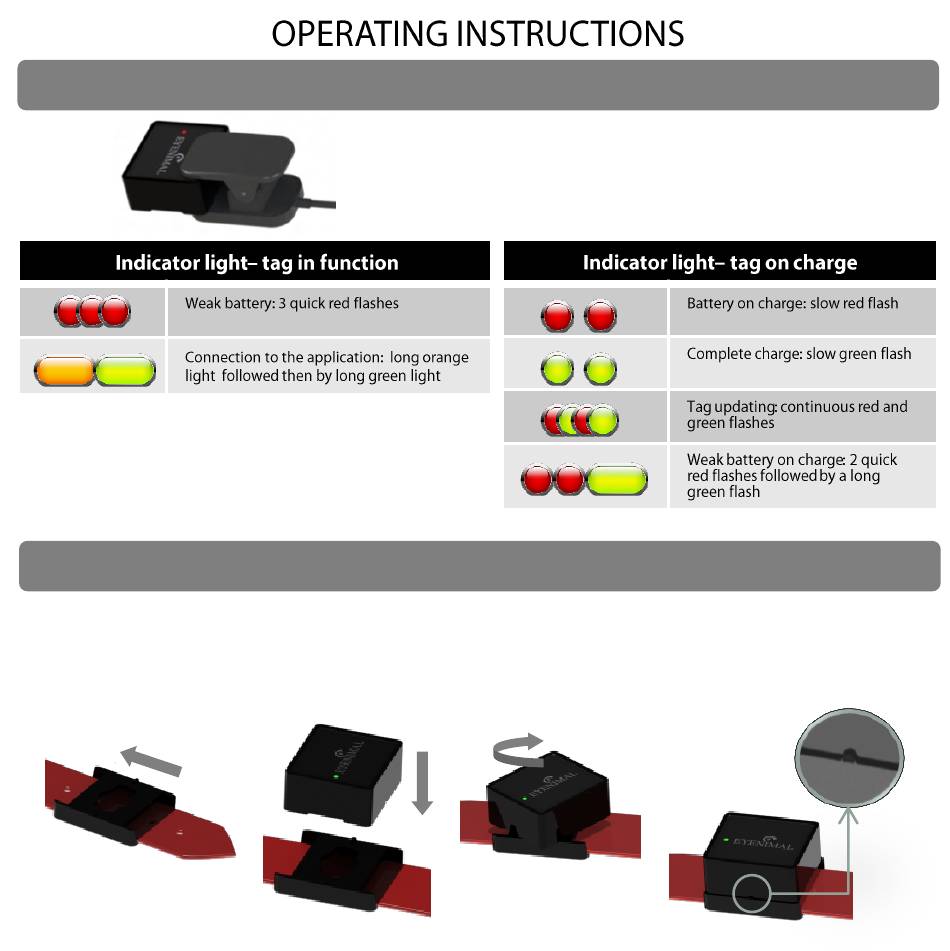 OPERATING INSTRUCTIONS

EYENIMAL

| Indicator light– tag in function | |
|---|---|
| | Weak battery: 3 quick red flashes |
| | Connection to the application: long orange light followed then by long green light |

| Indicator light– tag on charge | |
|---|---|
| | Battery on charge: slow red flash |
| | Complete charge: slow green flash |
| | Tag updating: continuous red and green flashes |
| | Weak battery on charge: 2 quick red flashes followed by a long green flash |

EYENIMAL

EYENIMAL

EYENIMAL