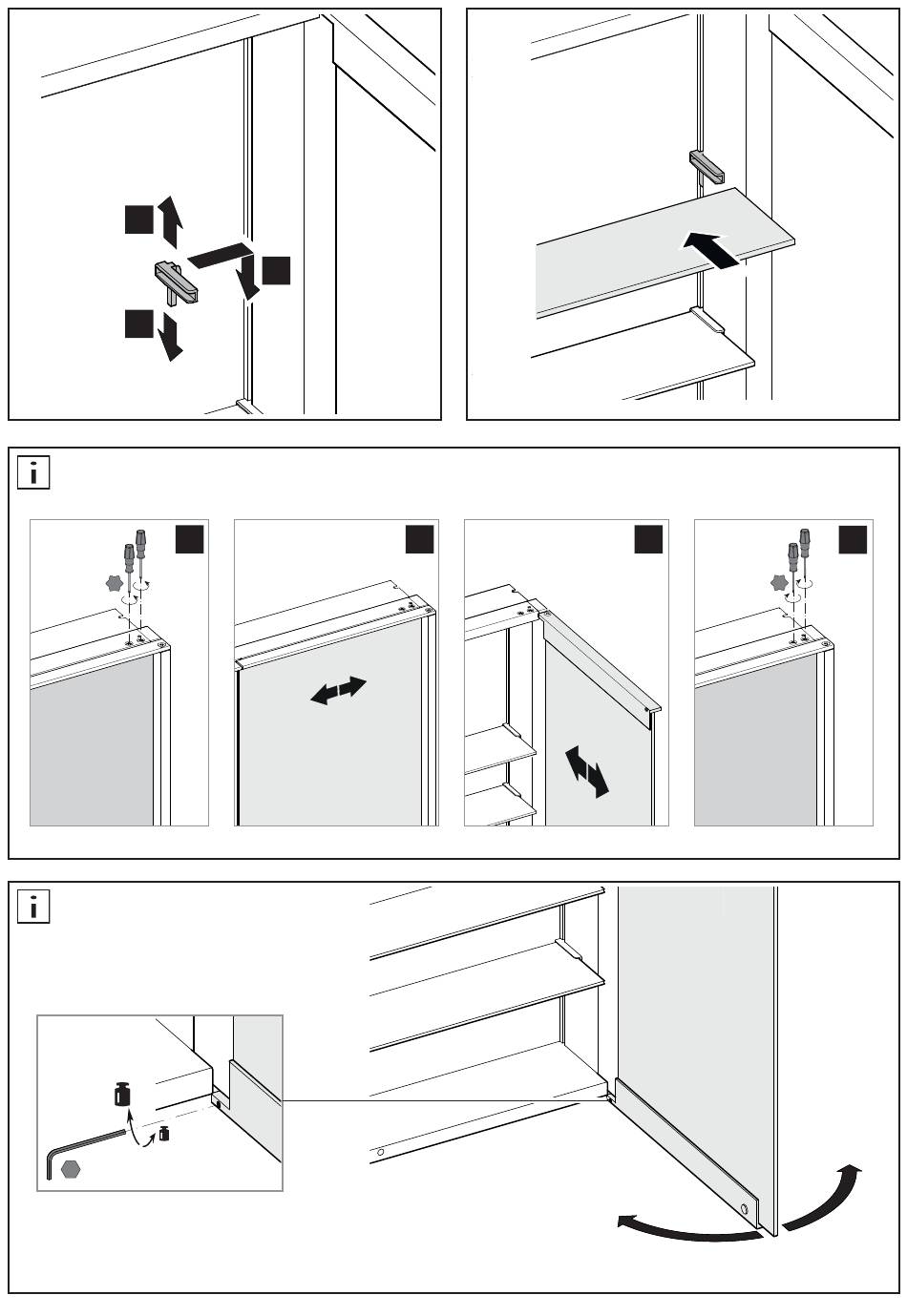 i

i