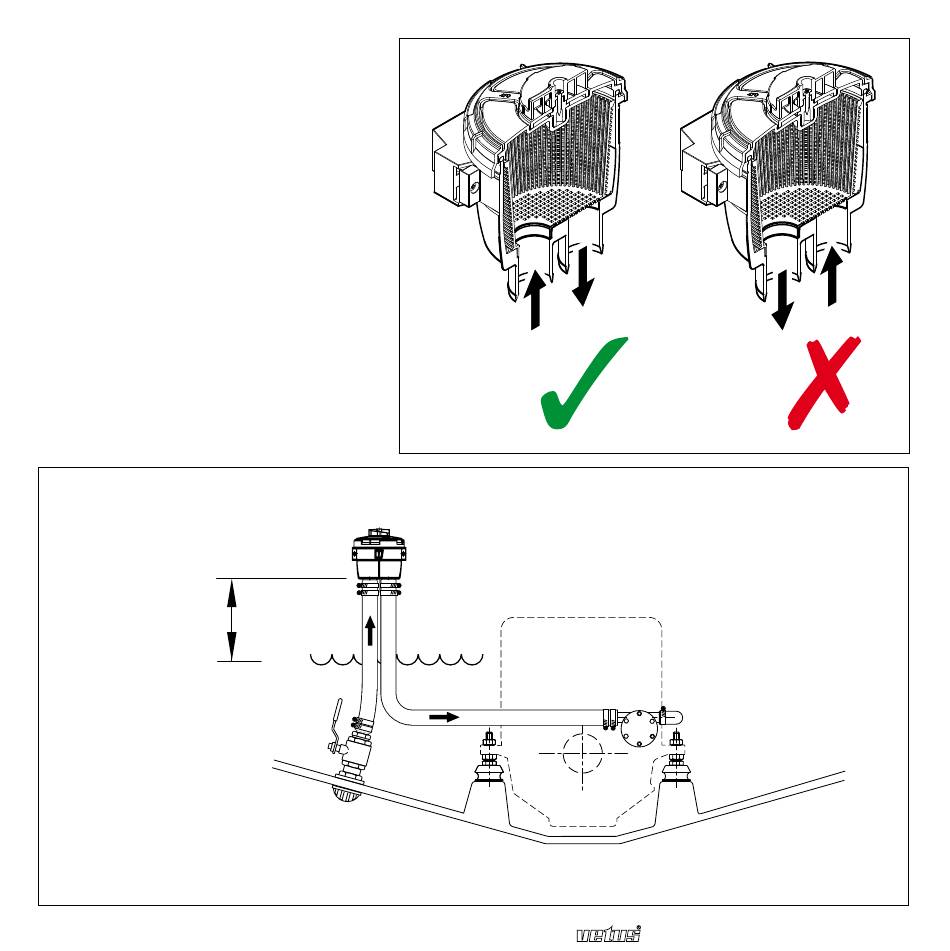 vetus