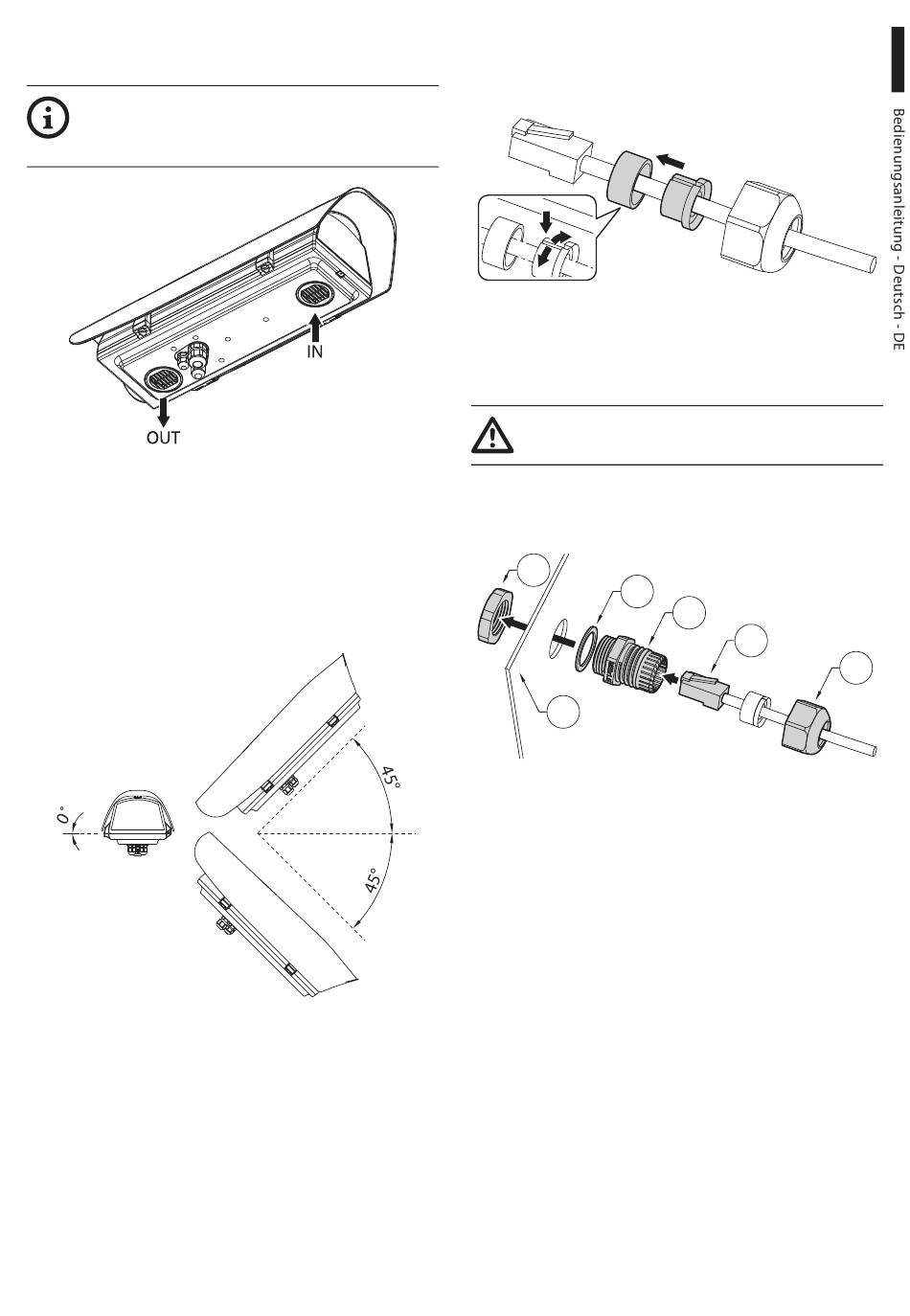 IN

OUT

0°

45°

45°

Bedienungsanleitung - Deutsch - DE