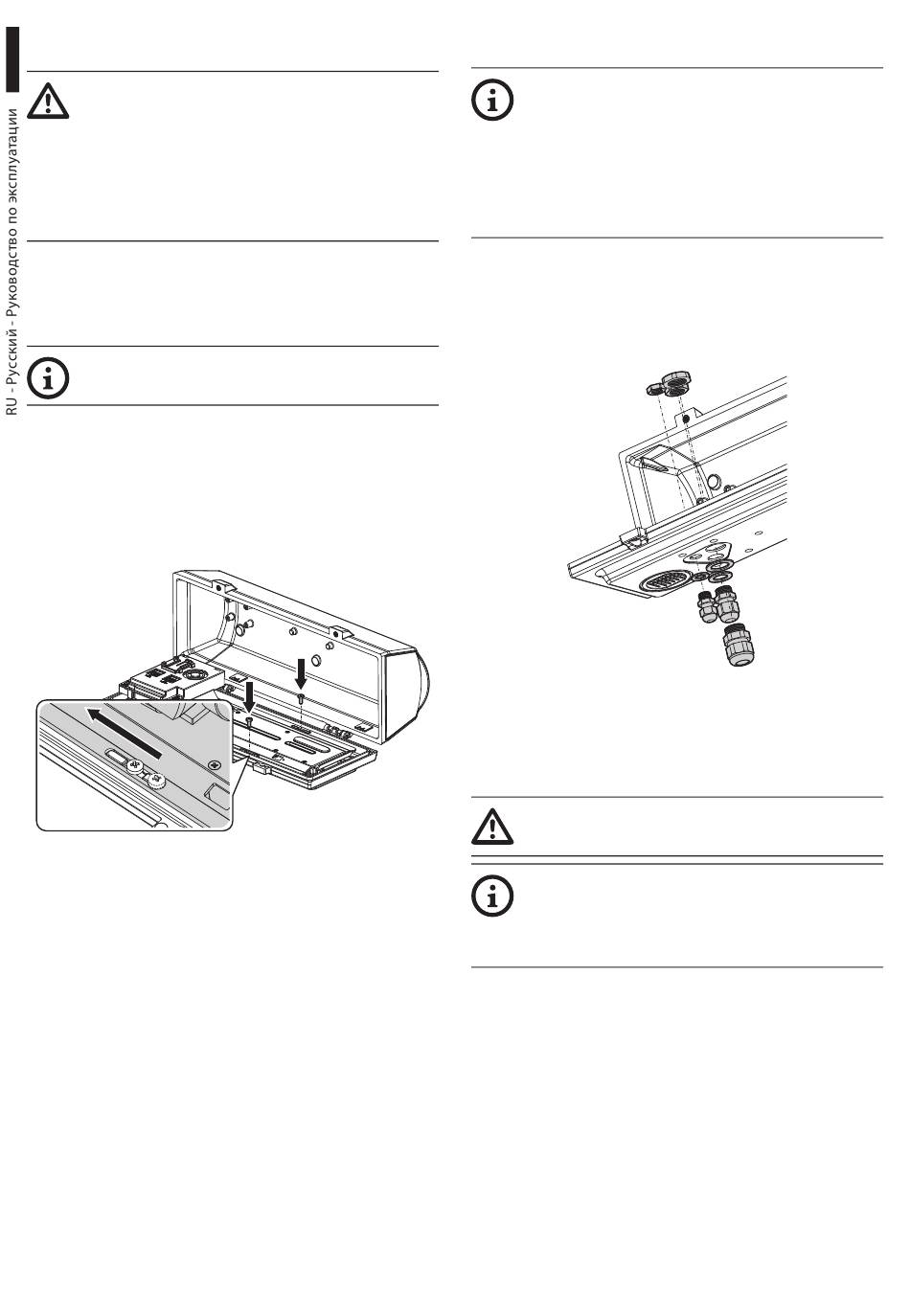 RU - Русский - Руководство по эксплуатации