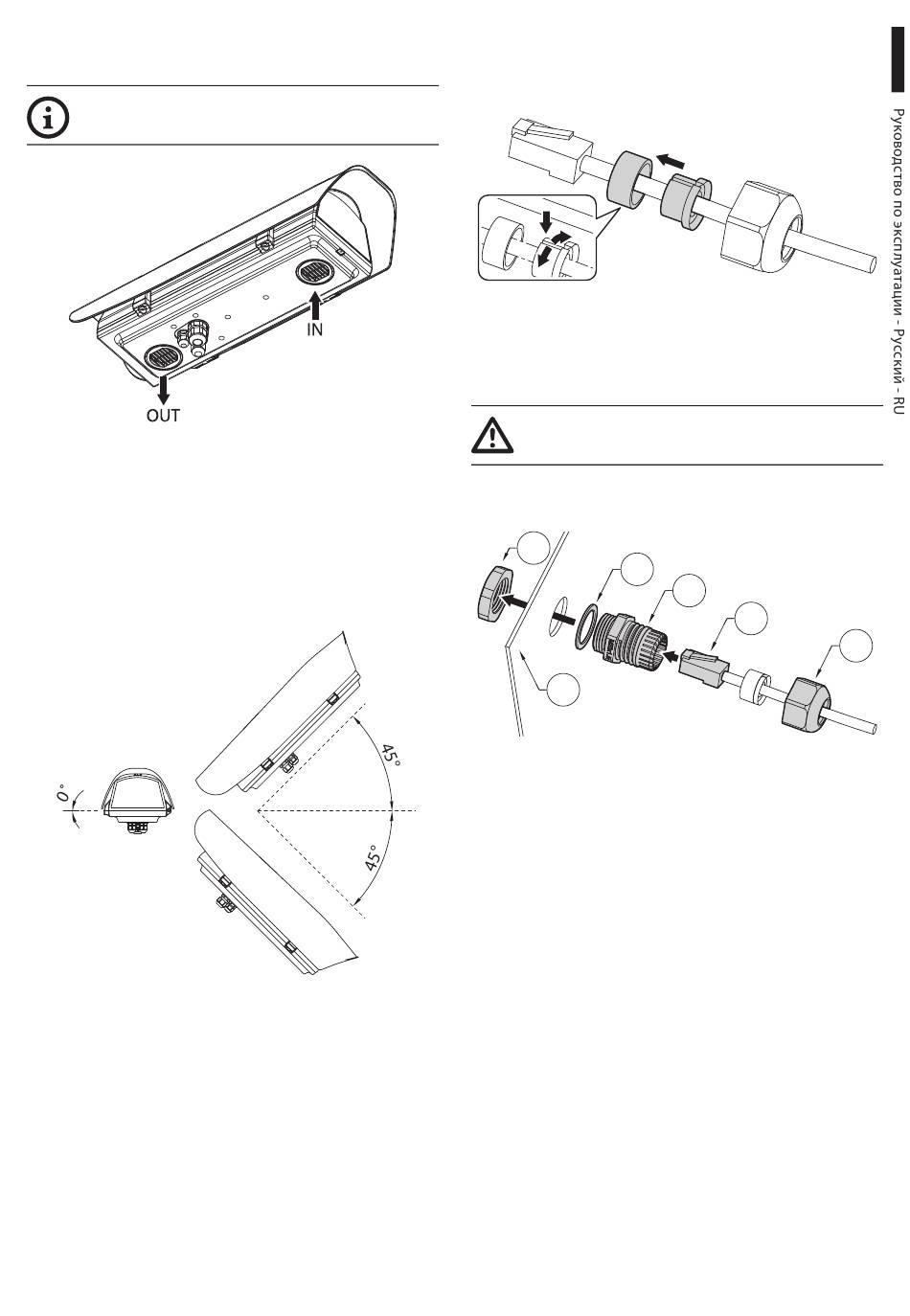 IN

OUT

0°

45°

45°

Руководство по эксплуатации - Русский - RU