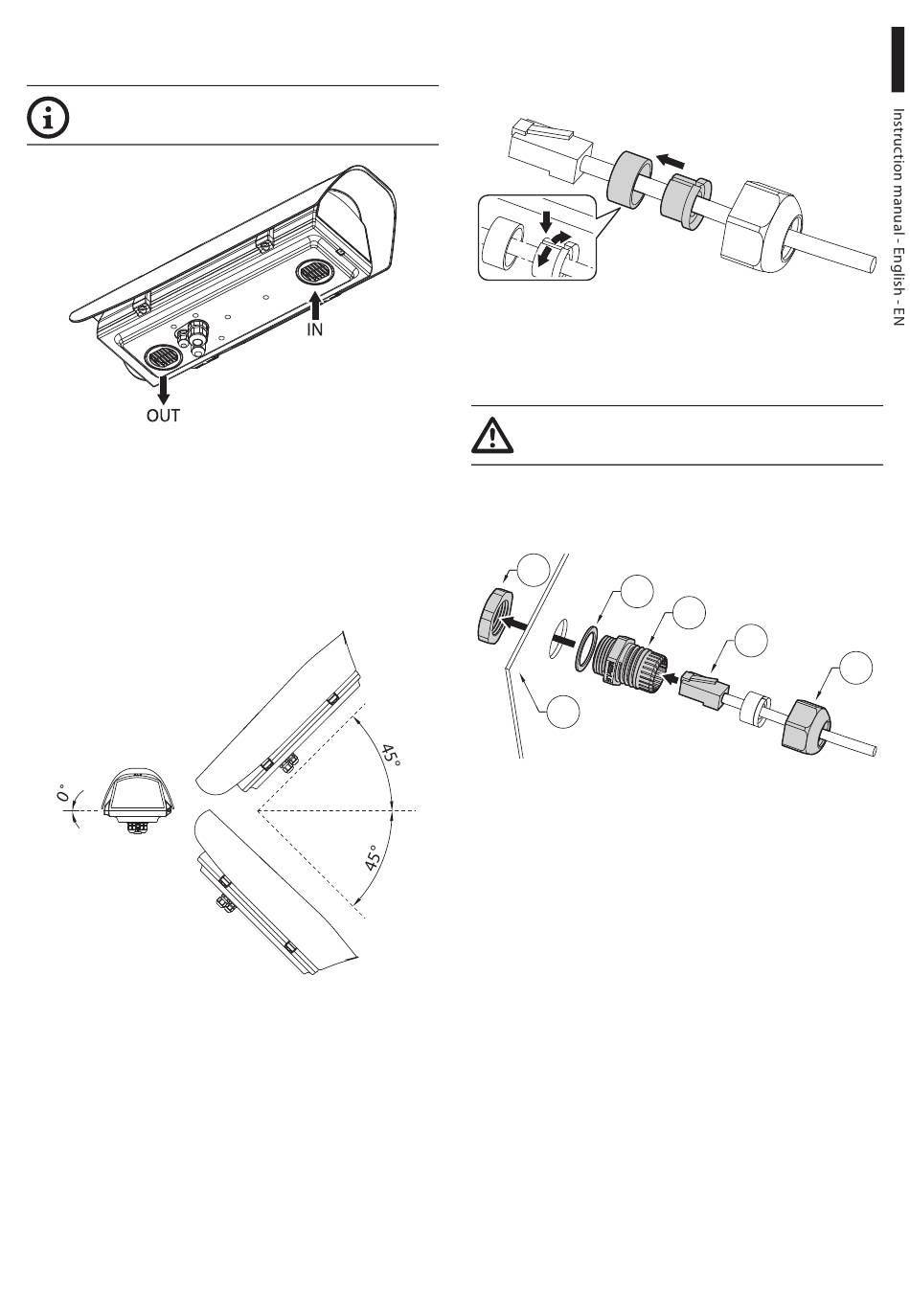 IN

OUT

0°

45°

45°

Instruction manual - English - EN