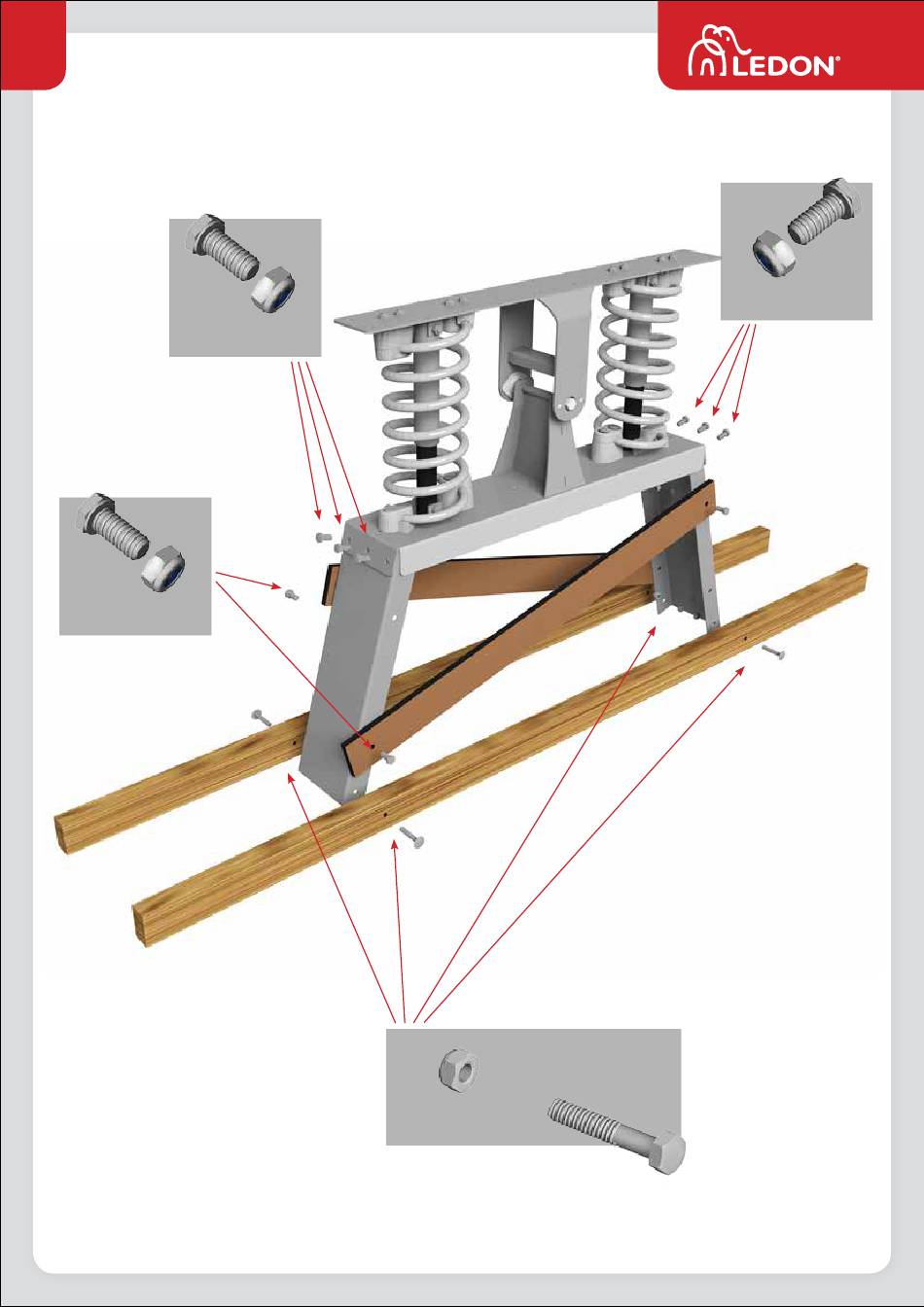 LEDON®