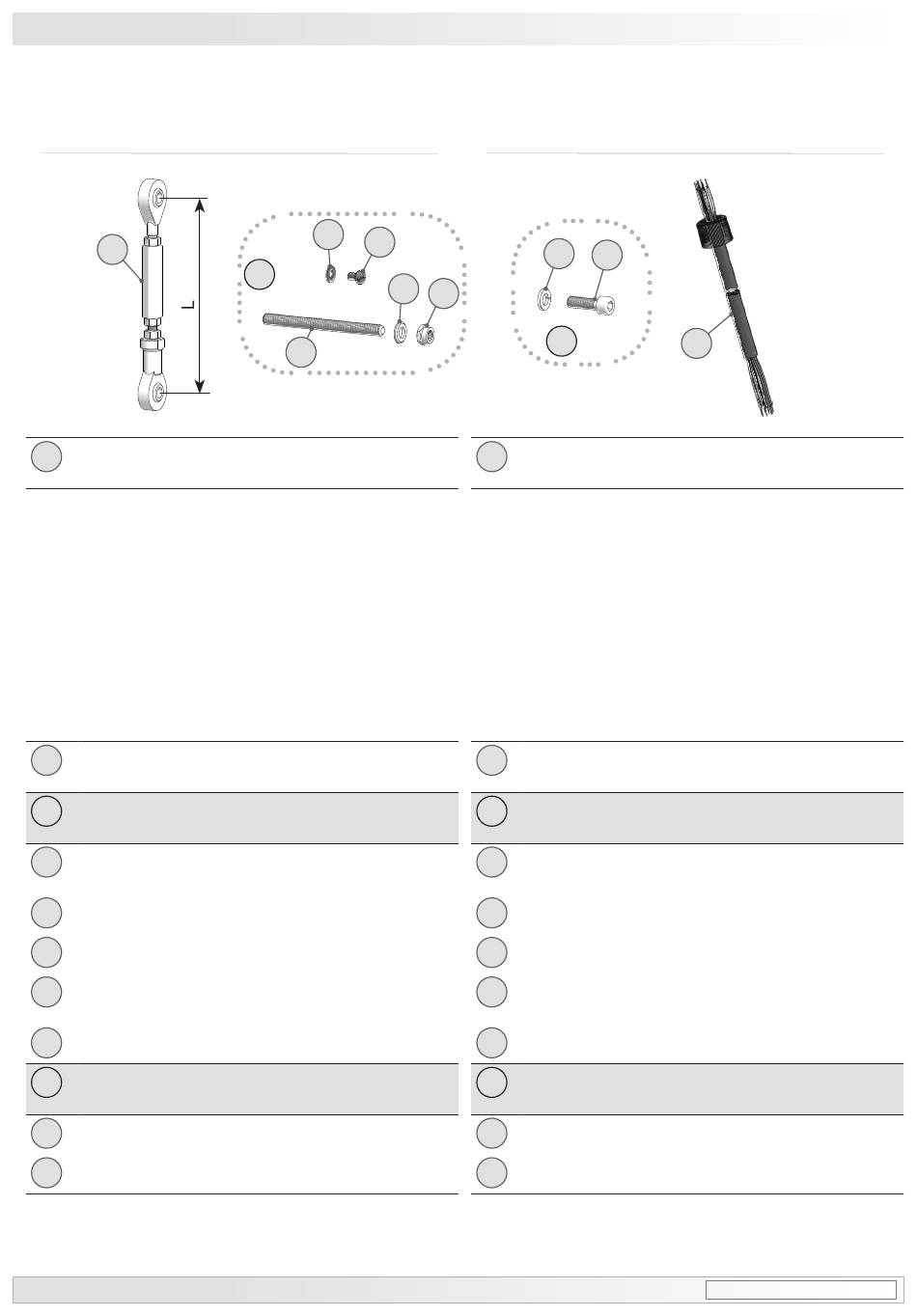 L