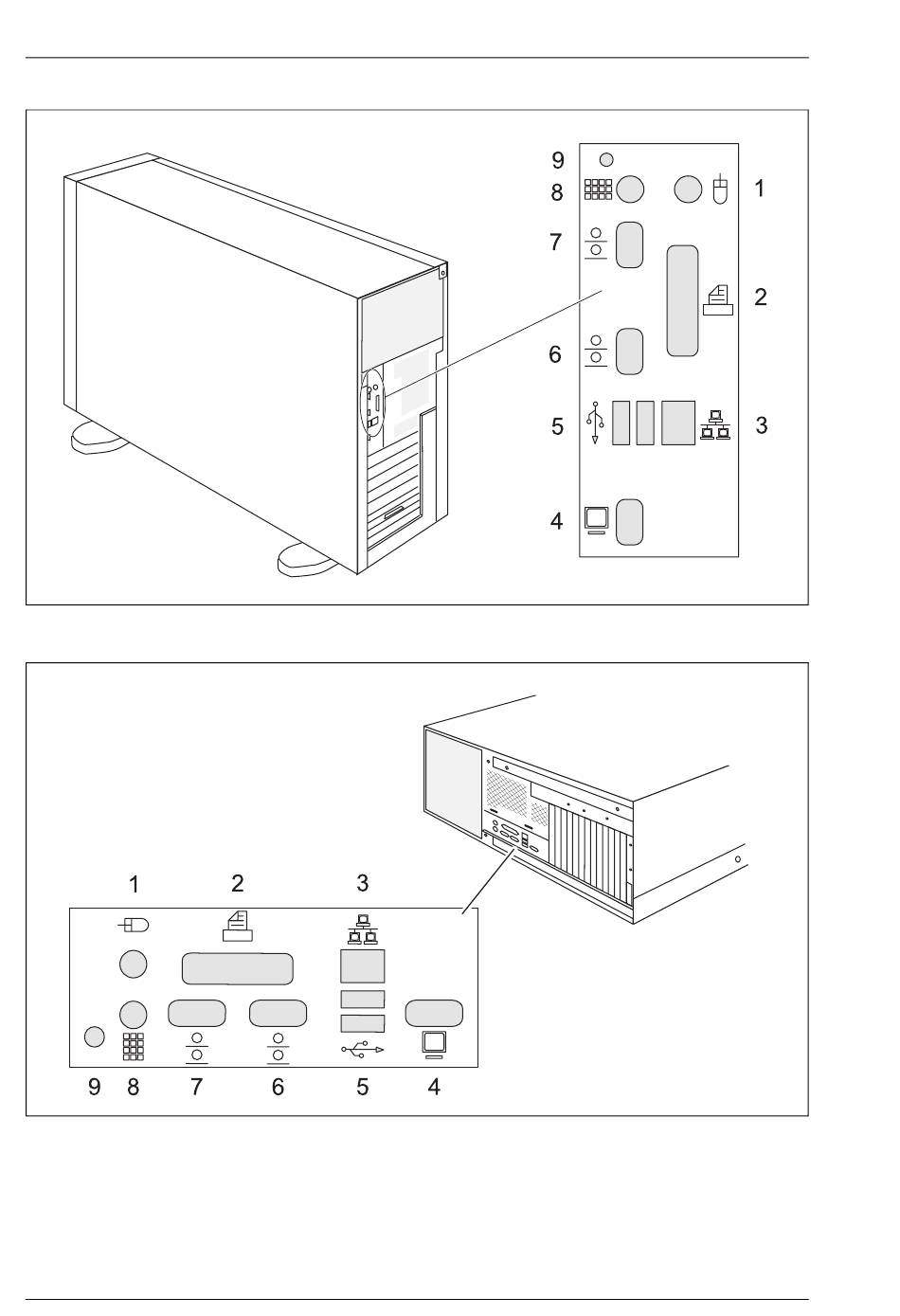 9
8
1
7
2
6
5
3
4

1
2
3
9
8
7
6
5
4