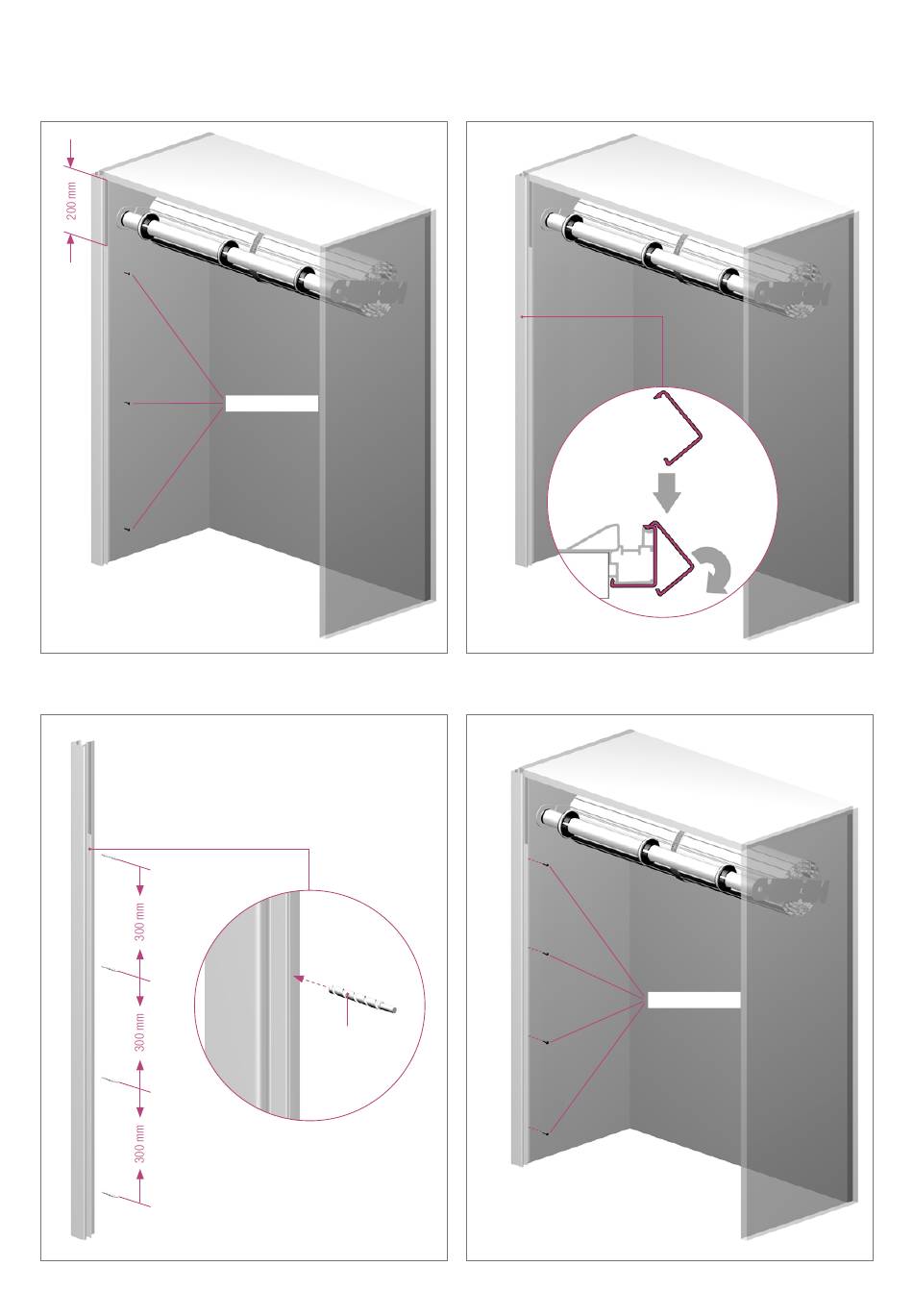 200 mm

300 mm

300 mm

300 mm