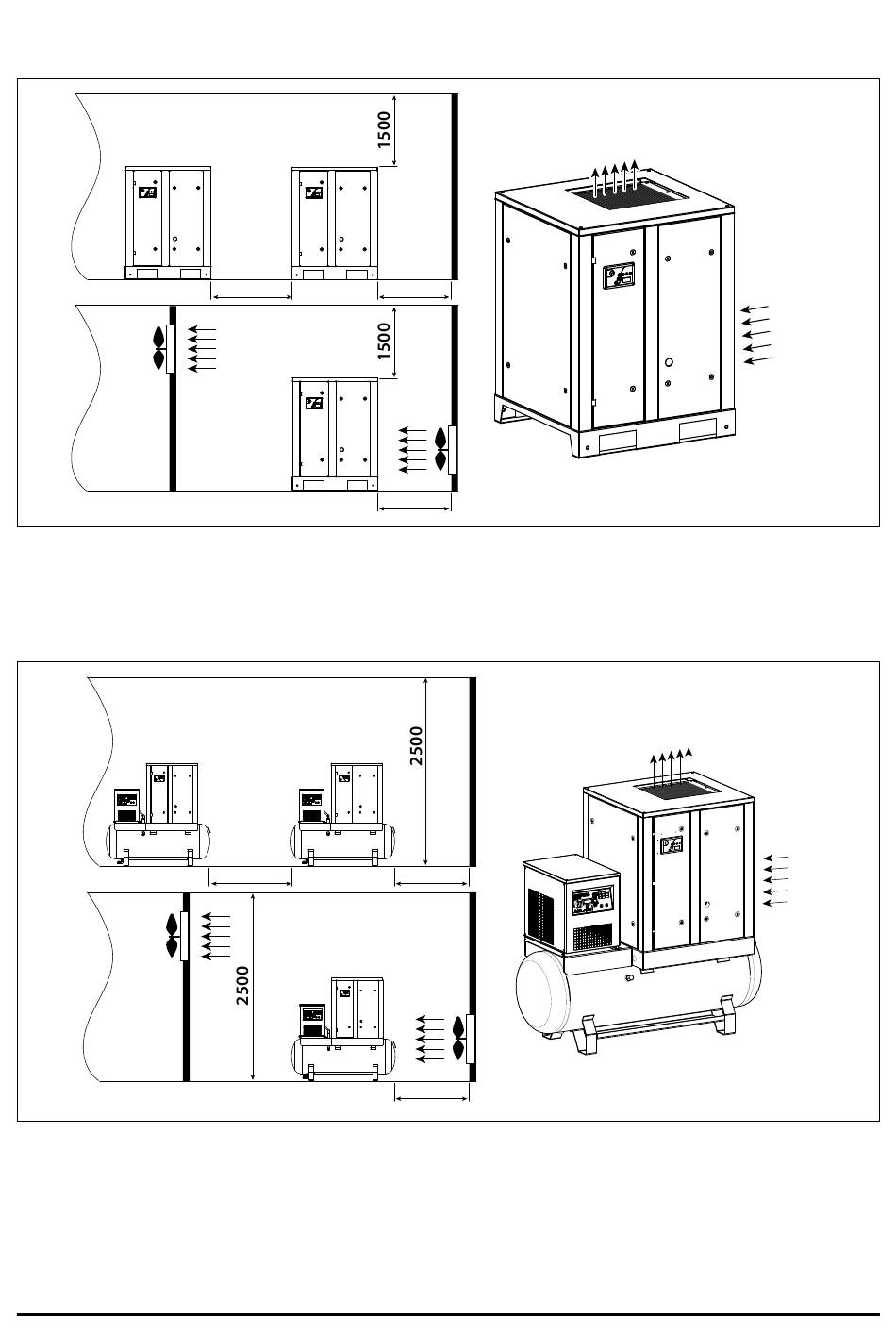 1500

1500

2500

2500