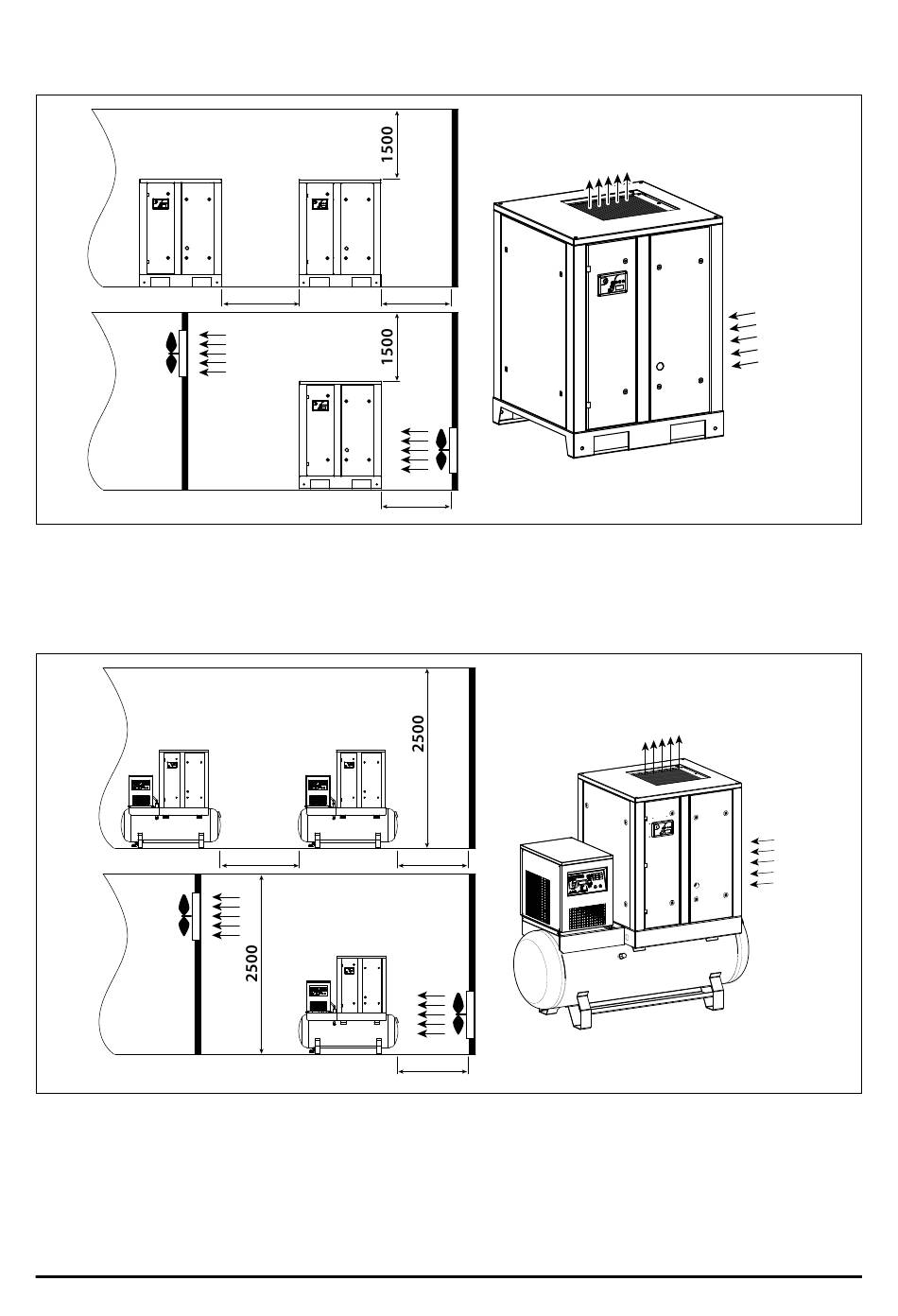 1500

1500

2500

2500