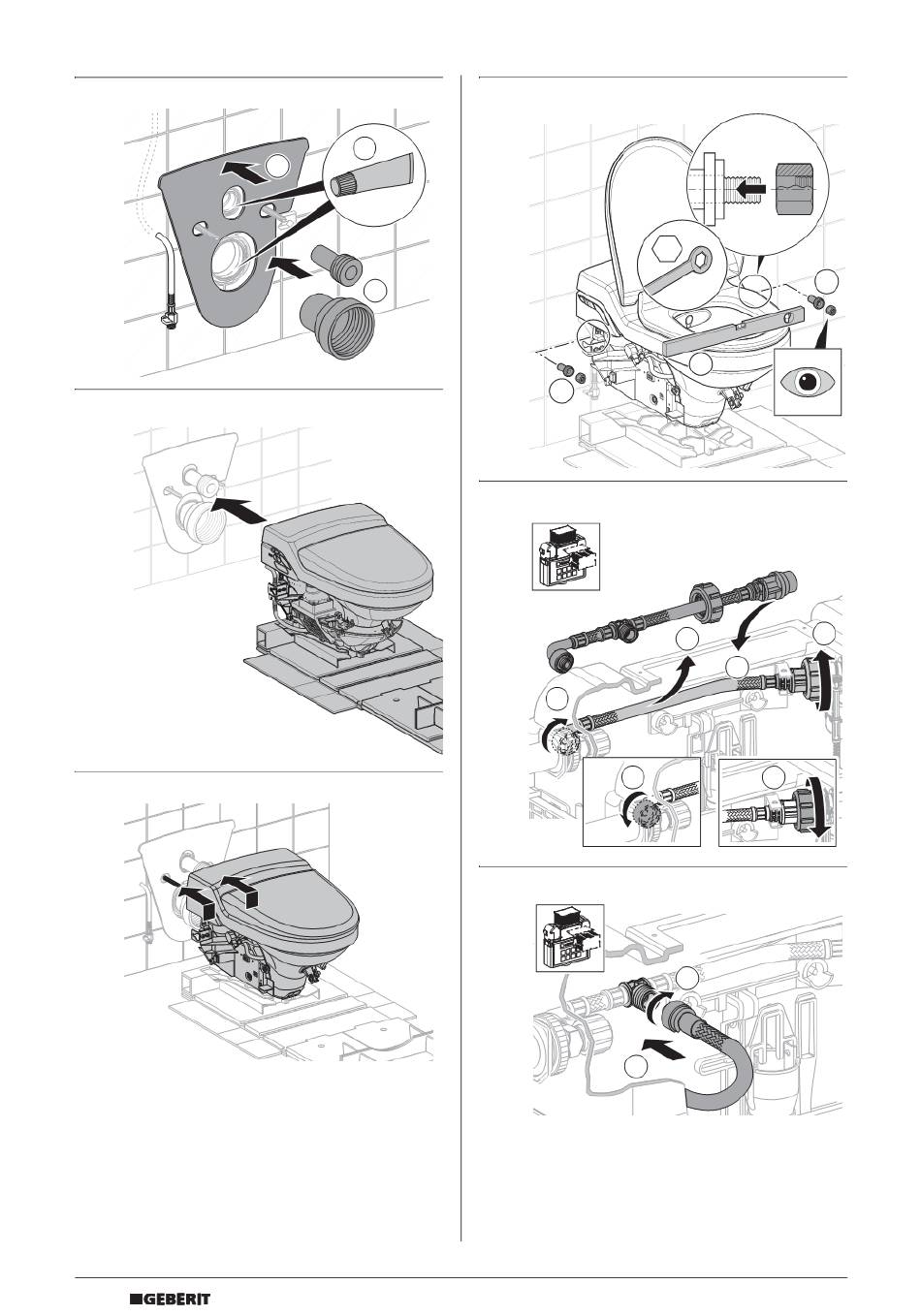 GEBERIT