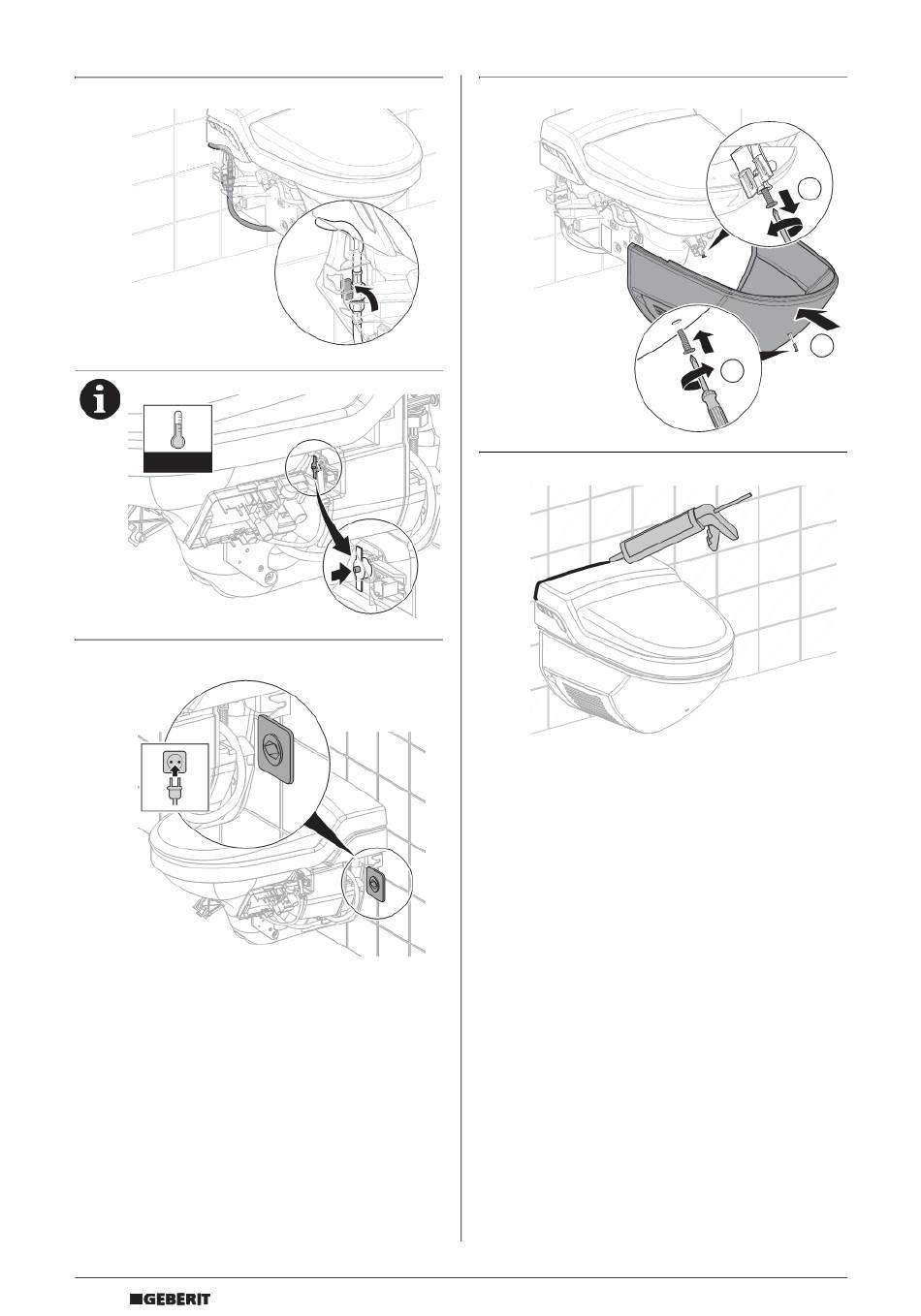 GEBERIT