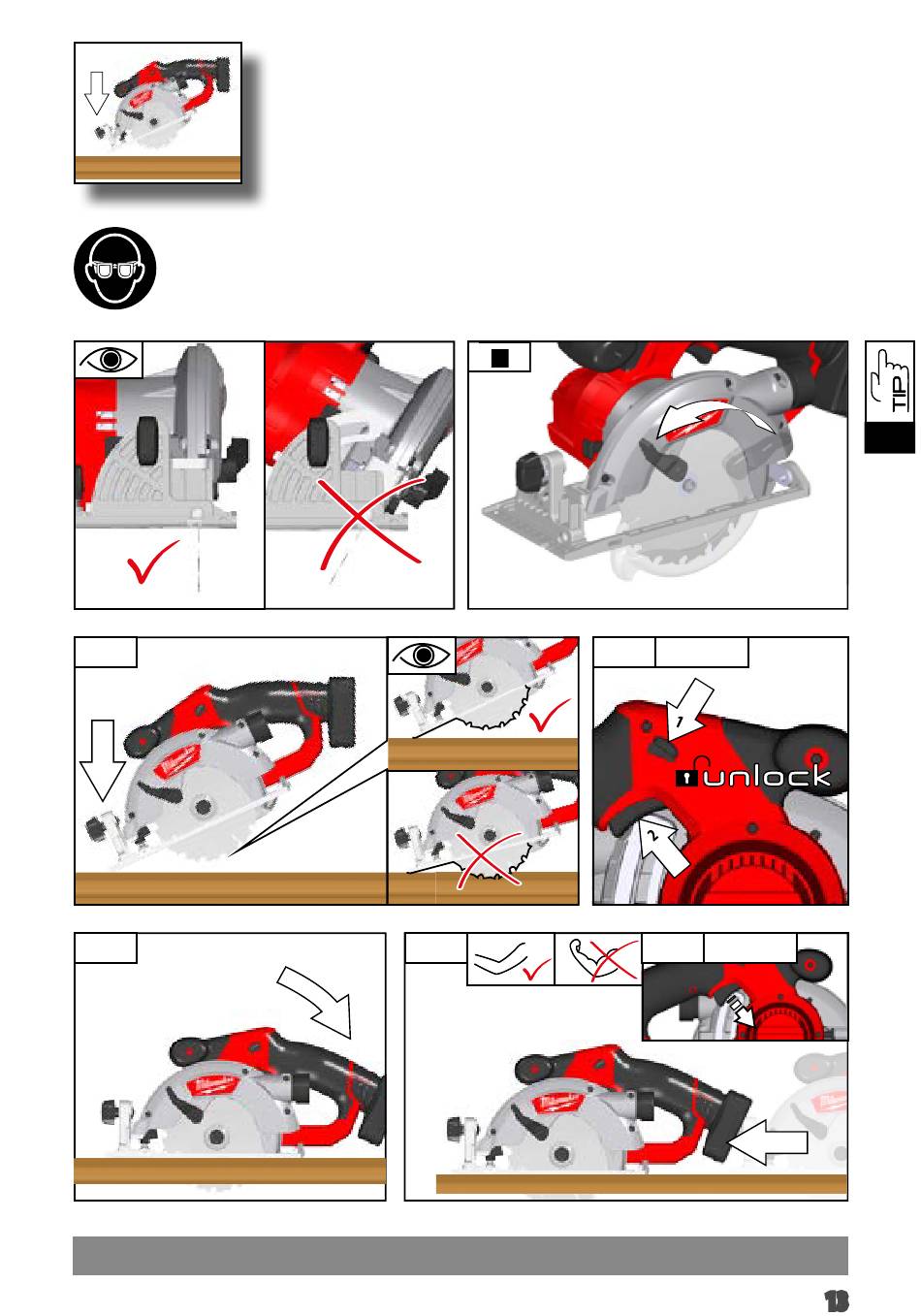 TIP

1
unlock
2

13