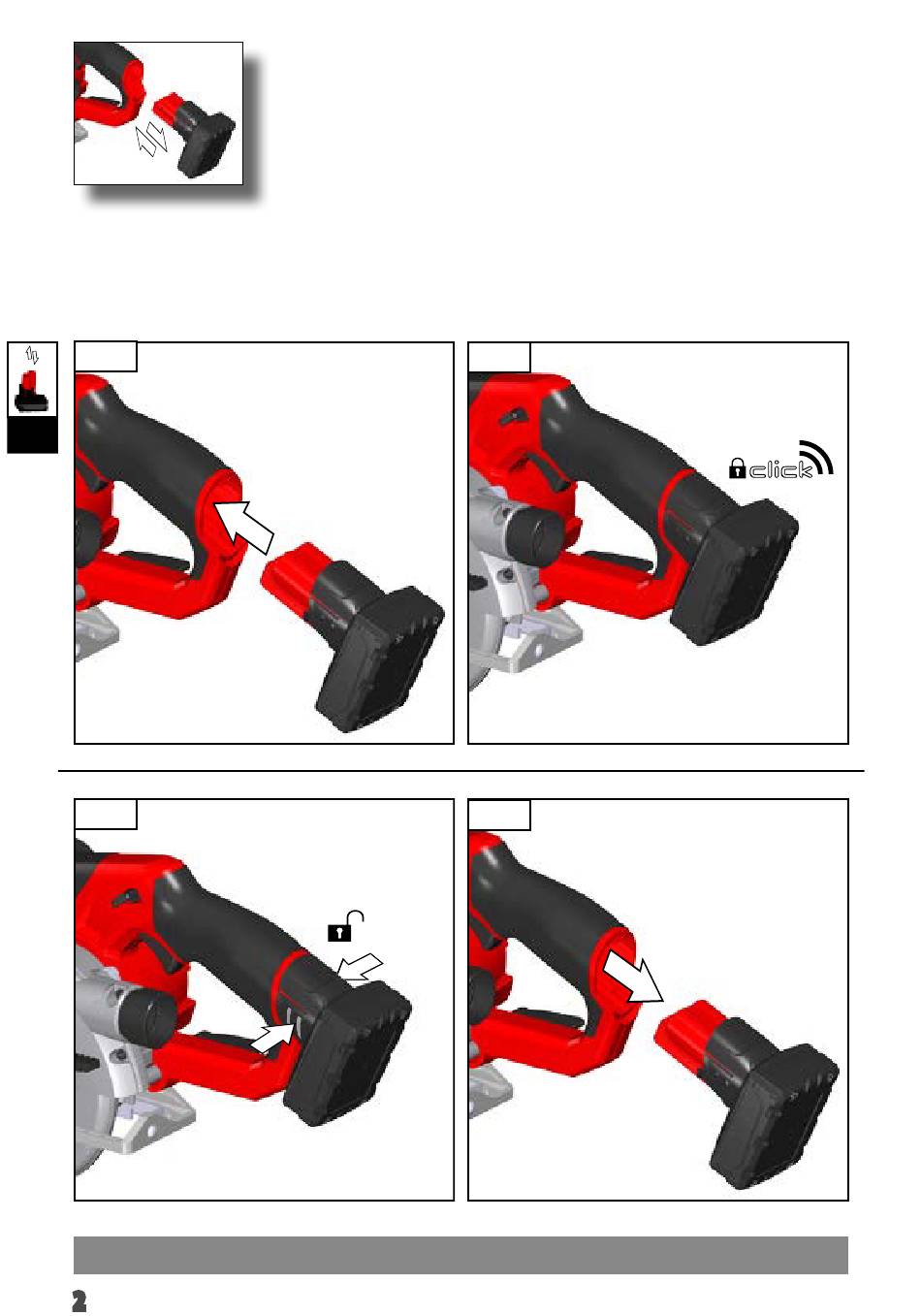 click

2