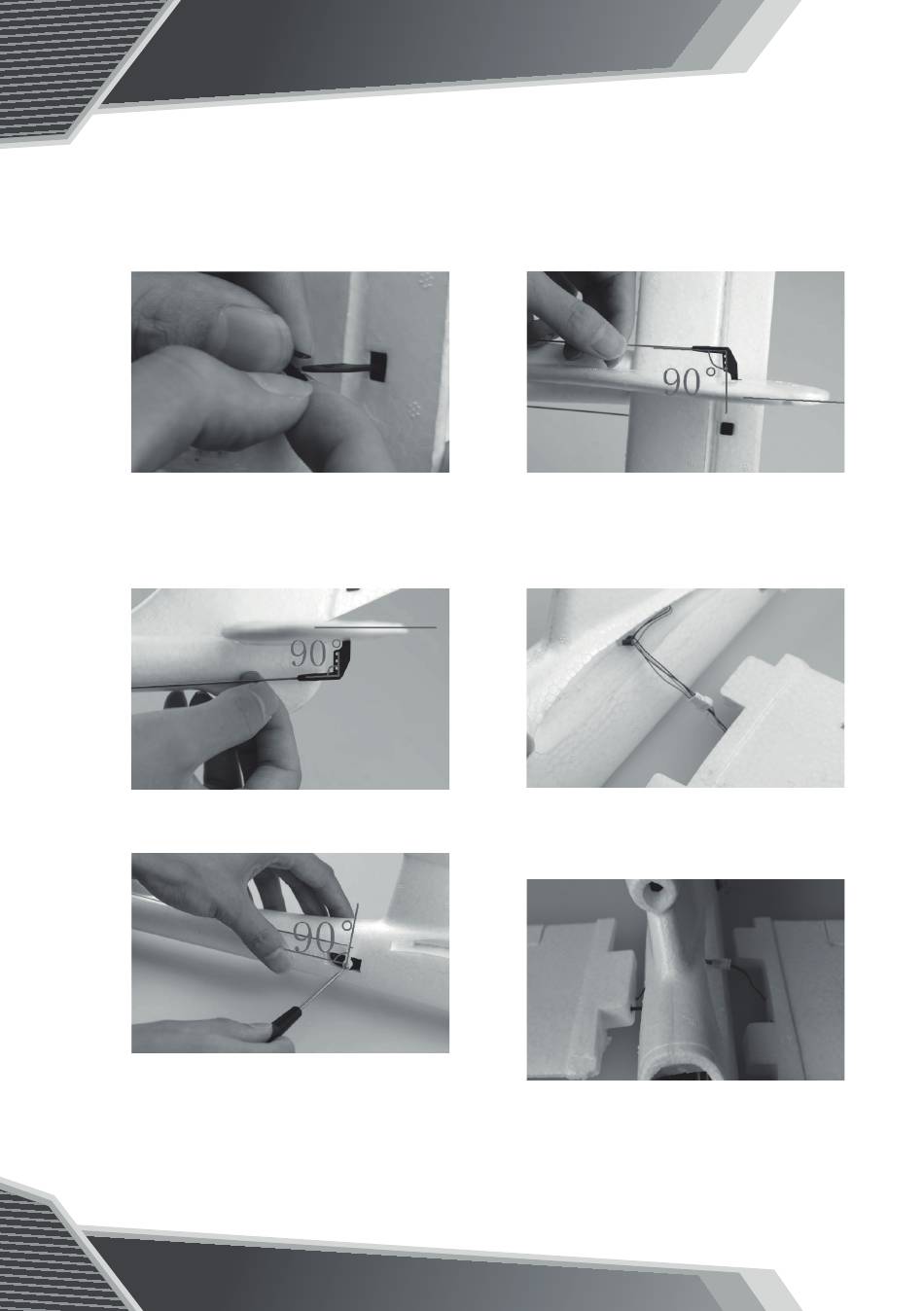 90°

90°

90°