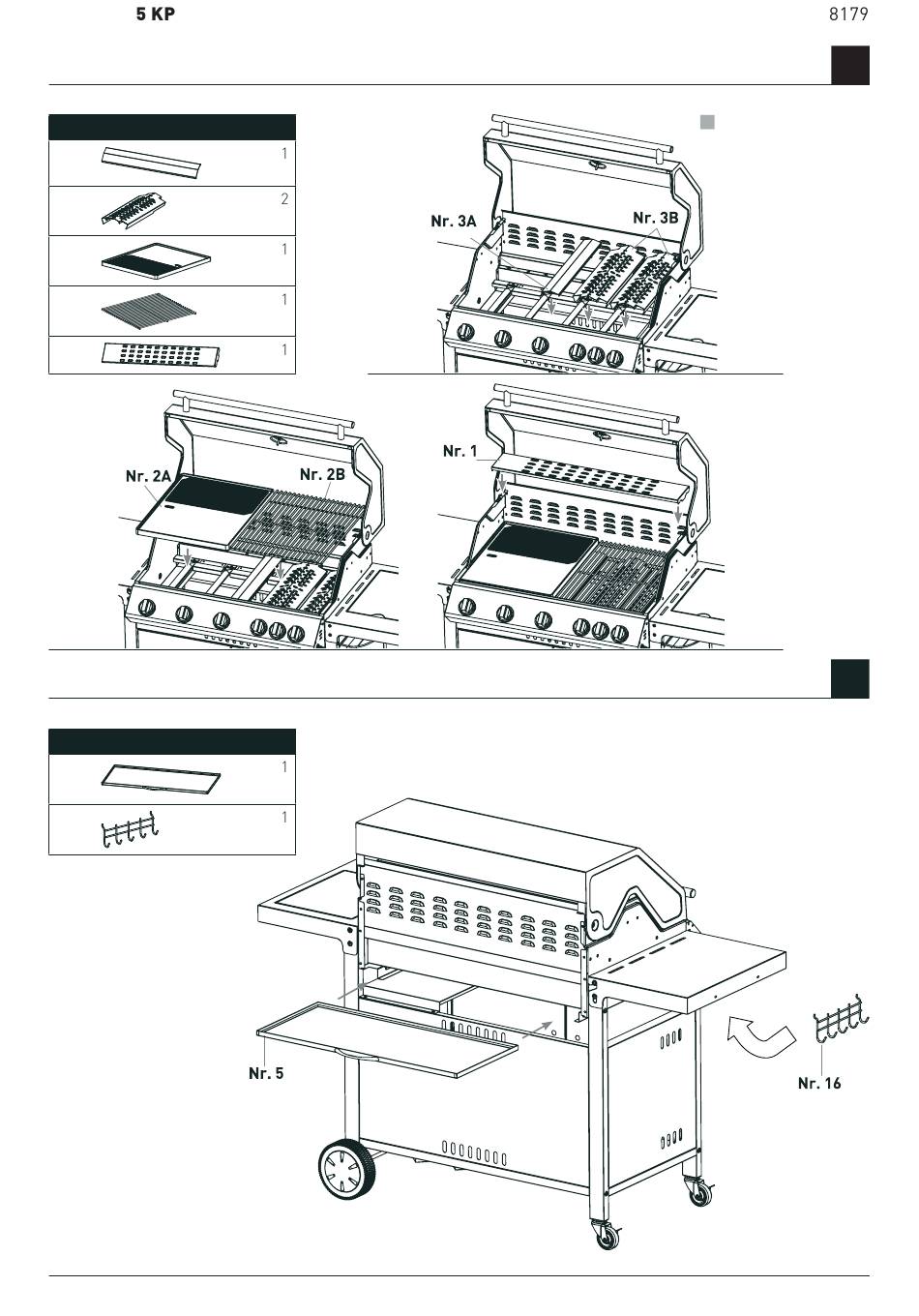 5 KP

8179

1

2

1

1

1

Nr. 3A

Nr. 3B

Nr. 2A

Nr. 2B

Nr. 1

1

1

Nr. 5

Nr. 16