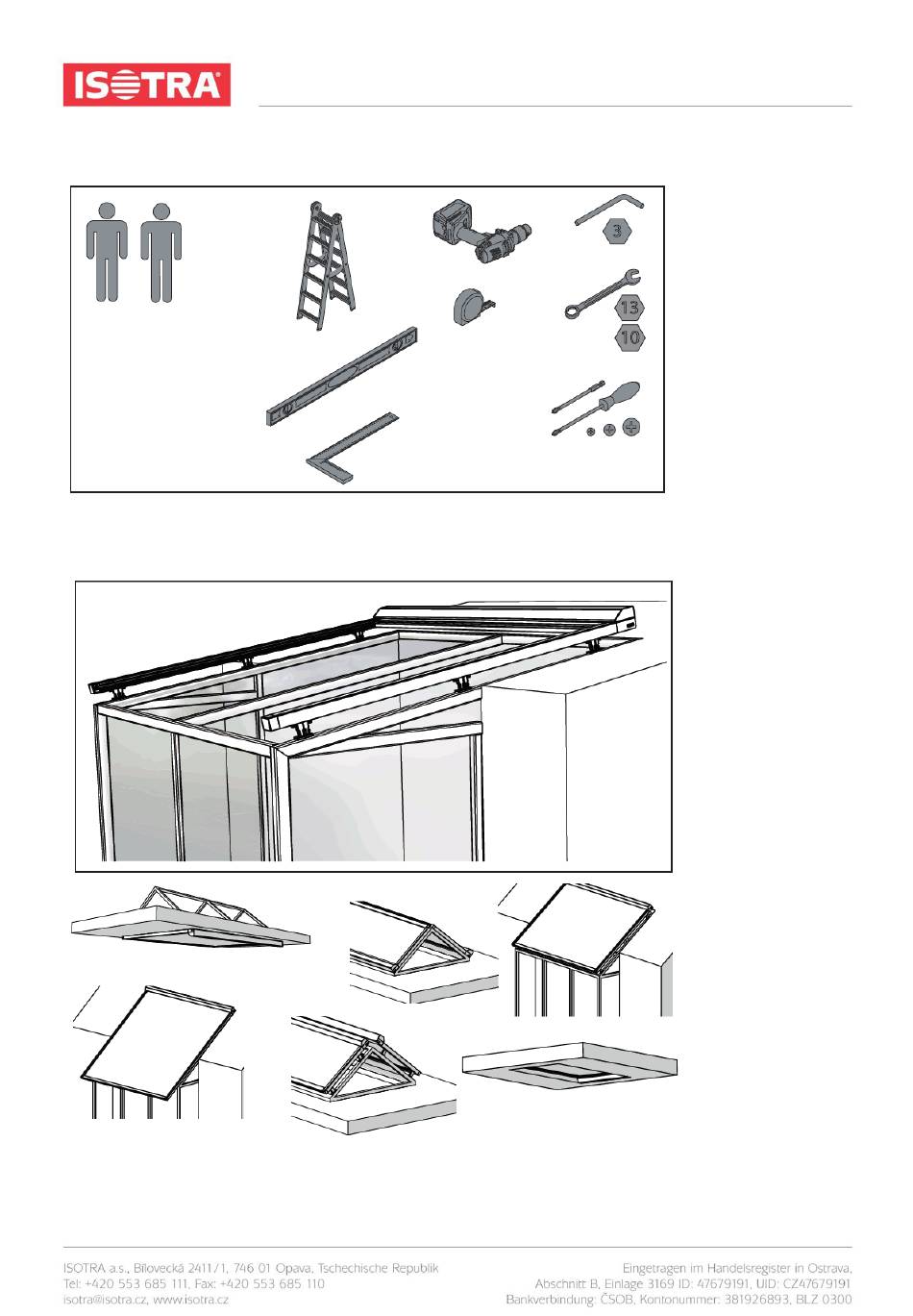 ISOTRA

3

13

10

ISOTRA a.s., Bílovecká 2411/1, 746 01 Opava, Tschechische Republik
Tel: +420 553 685 111, Fax: +420 553 685 110
isotra@isotra.cz, www.isotra.cz

Eingetragen im Handelsregister in Ostrava,
Abschnitt B, Einlage 3169 ID: 47679191, UID: CZ47679191
Bankverbindung: ČSOB, Kontonummer: 381926893, BLZ 0300