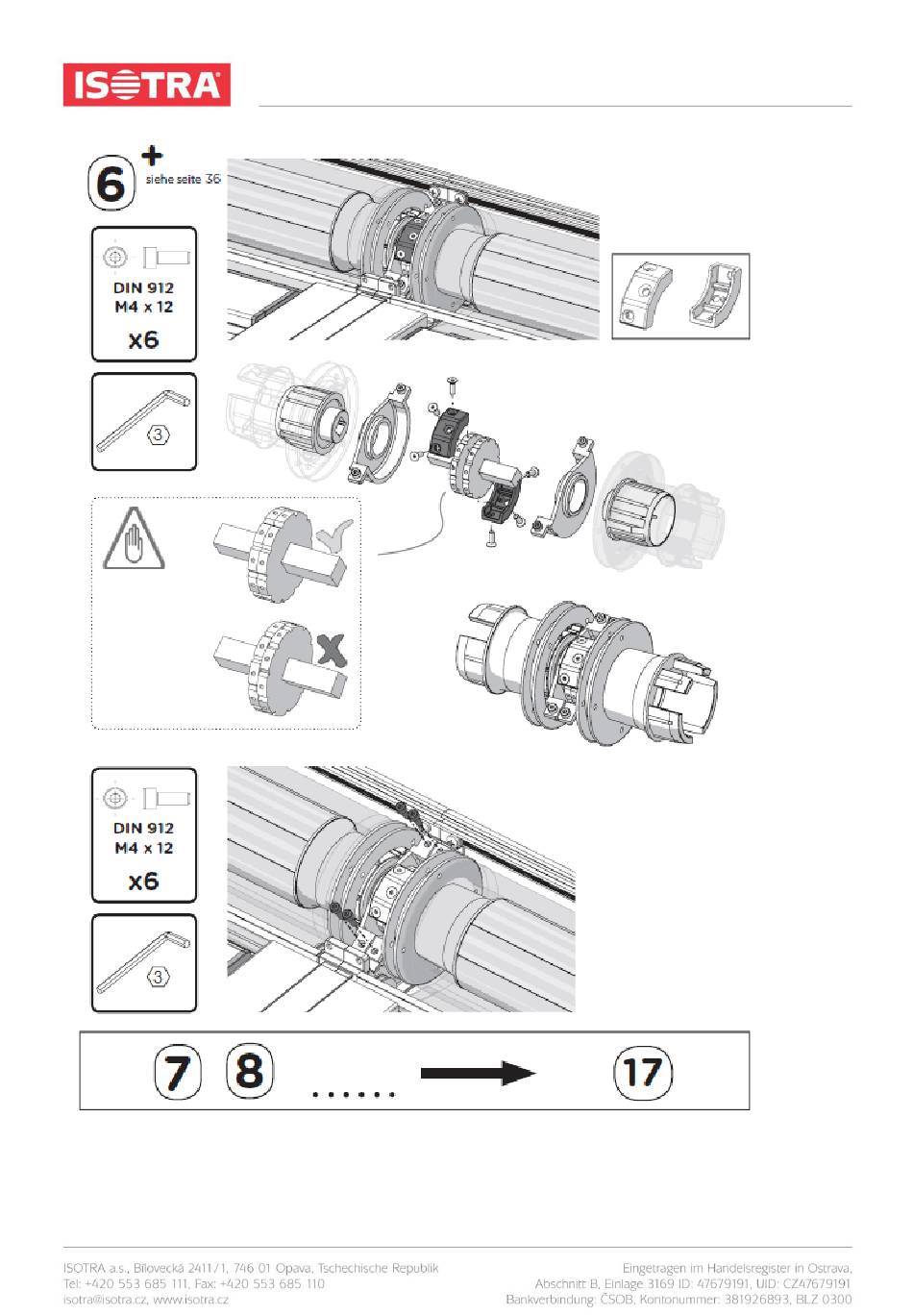 ISOTRA

6 +
siehe seite 36

DIN 912
M4 x 12
x6

3

DIN 912
M4 x 12
x6

3

7 8 ...... 17

ISOTRA a.s., Bílovecká 2411/1, 746 01 Opava, Tschechische Republik
Tel: +420 553 685 111, Fax: +420 553 685 110
isotra@isotra.cz, www.isotra.cz

Eingetragen im Handelsregister in Ostrava,
Abschnitt B, Einlage 3169 ID: 47679191, UID: CZ47679191
Bankverbindung: ČSOB, Kontonummer: 381926893, BLZ 0300