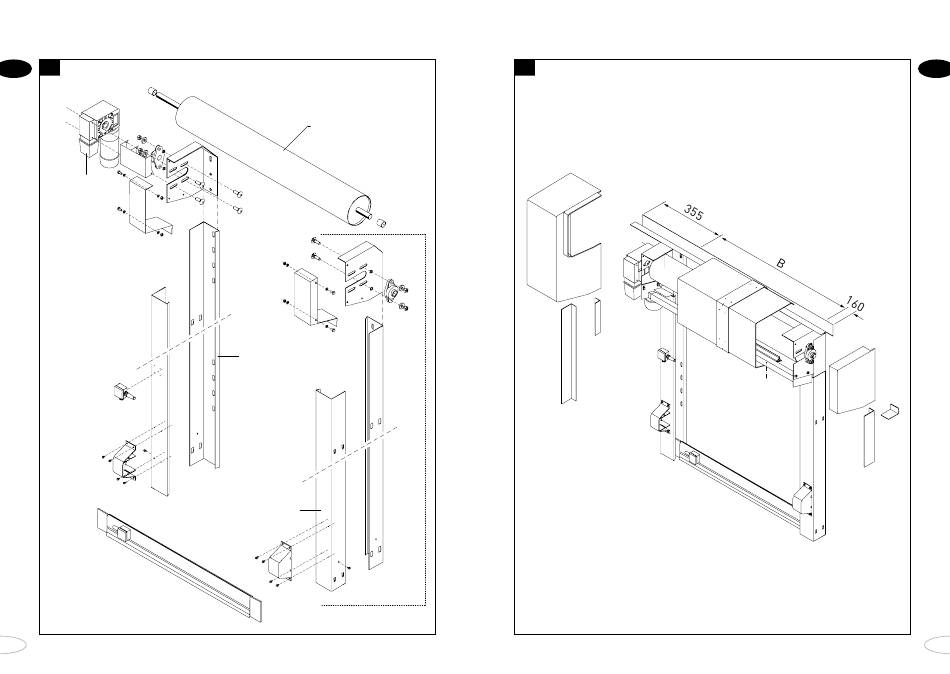 355

B

160