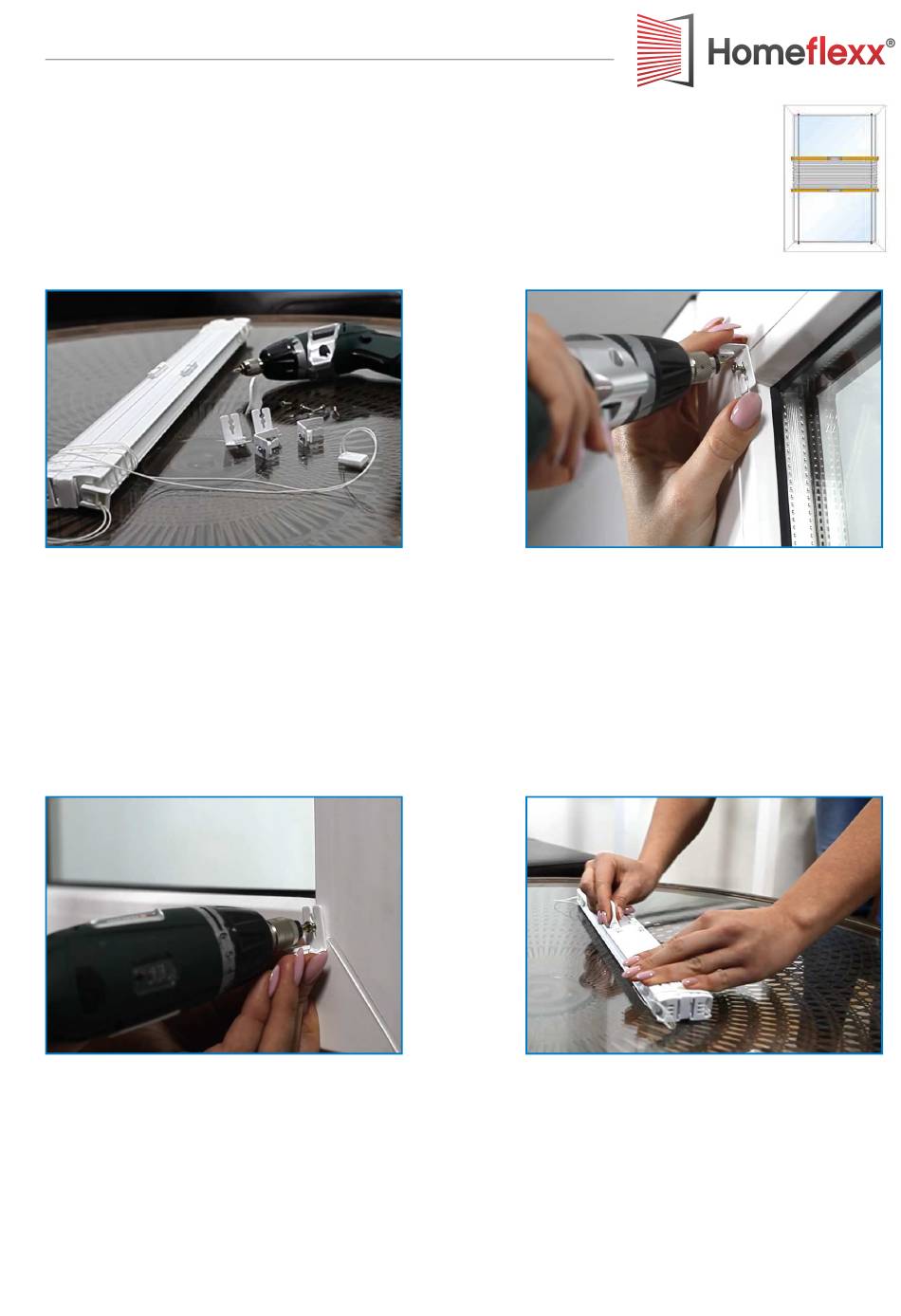 Homeflexx®