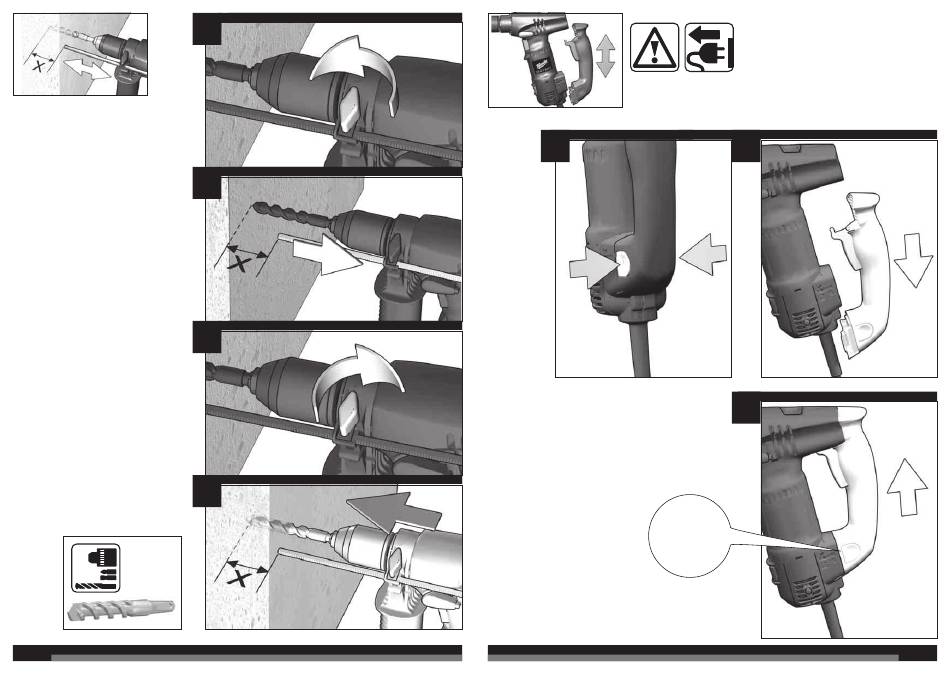 X

X

X