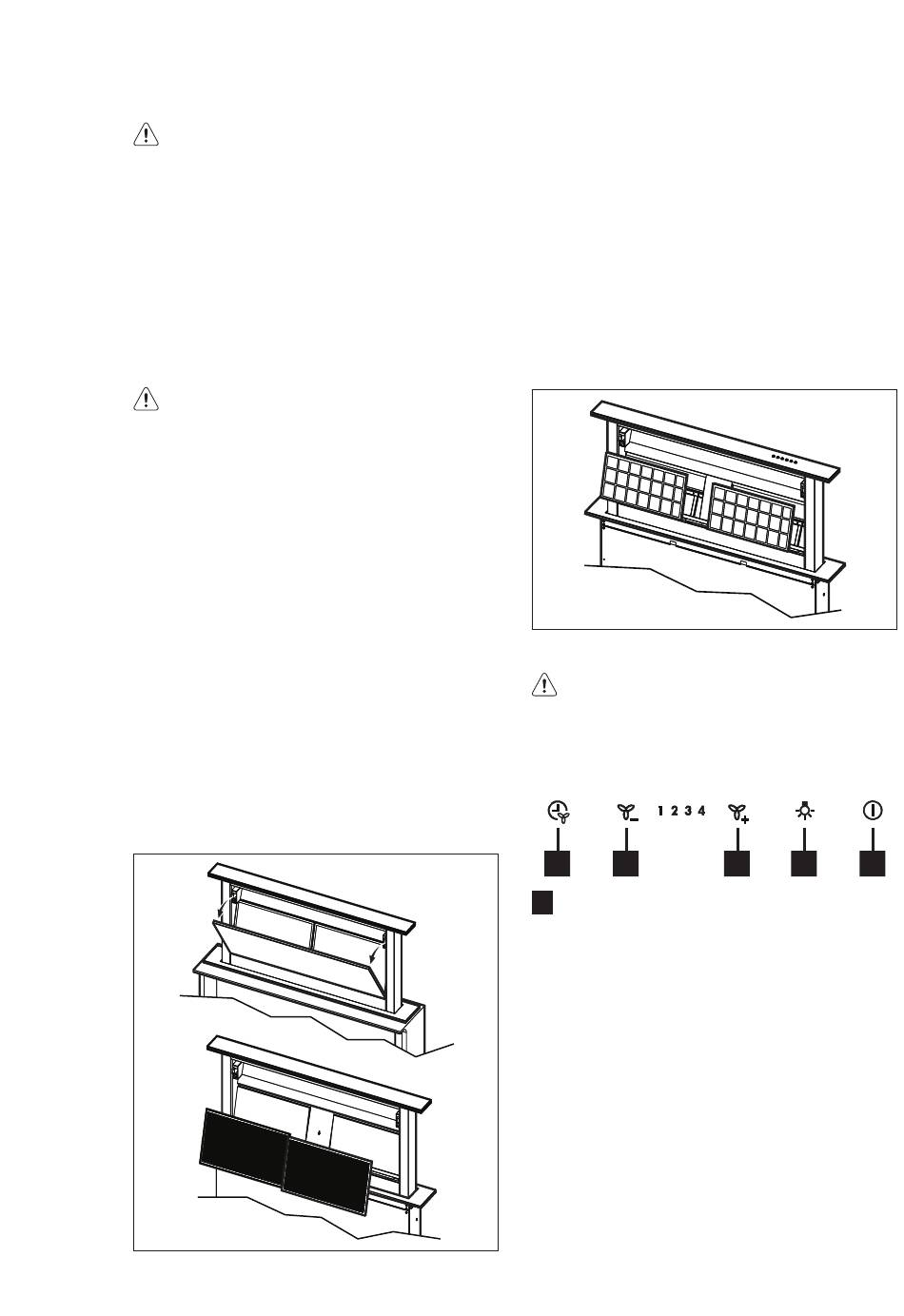 1 2 3 4