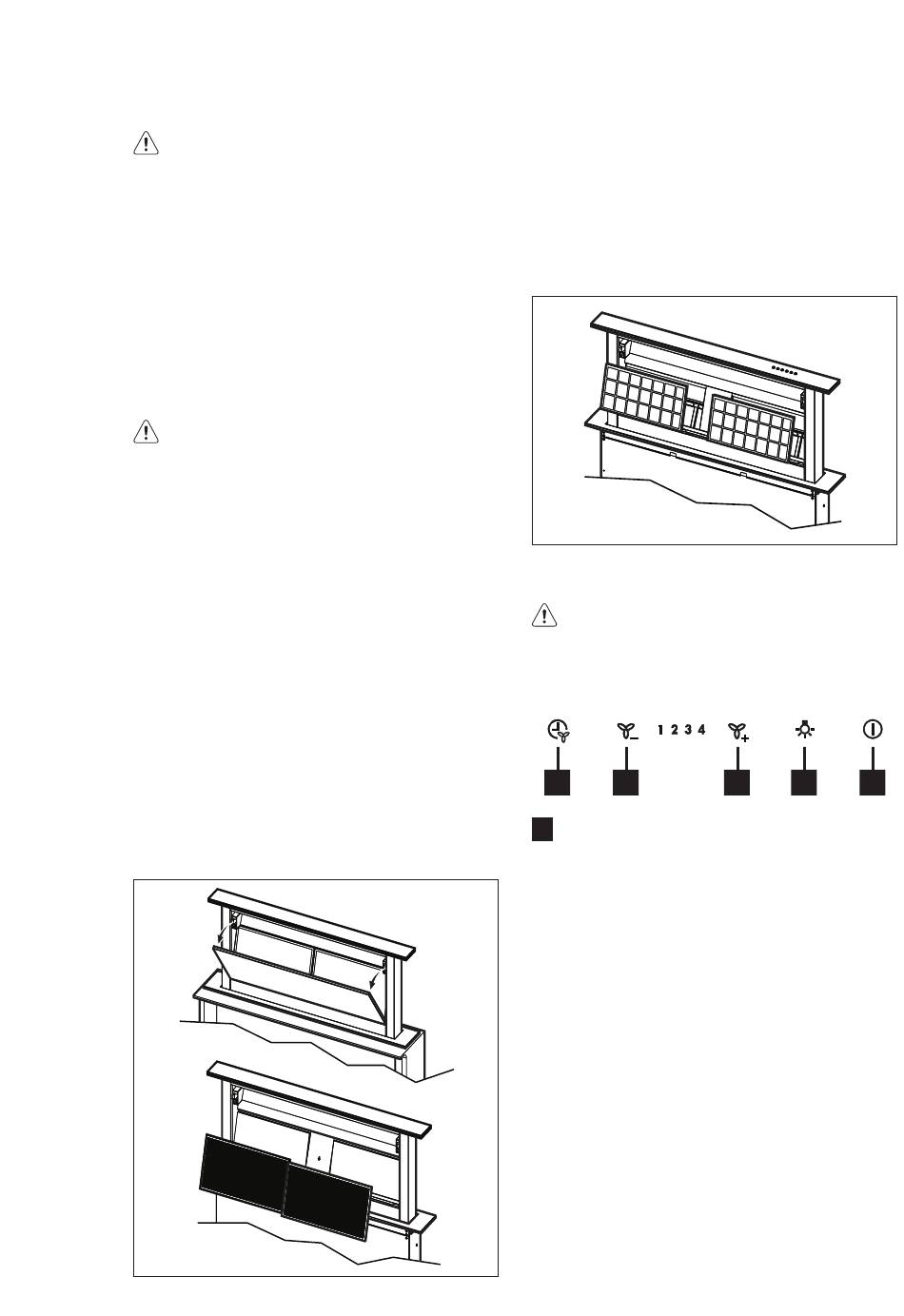 1 2 3 4