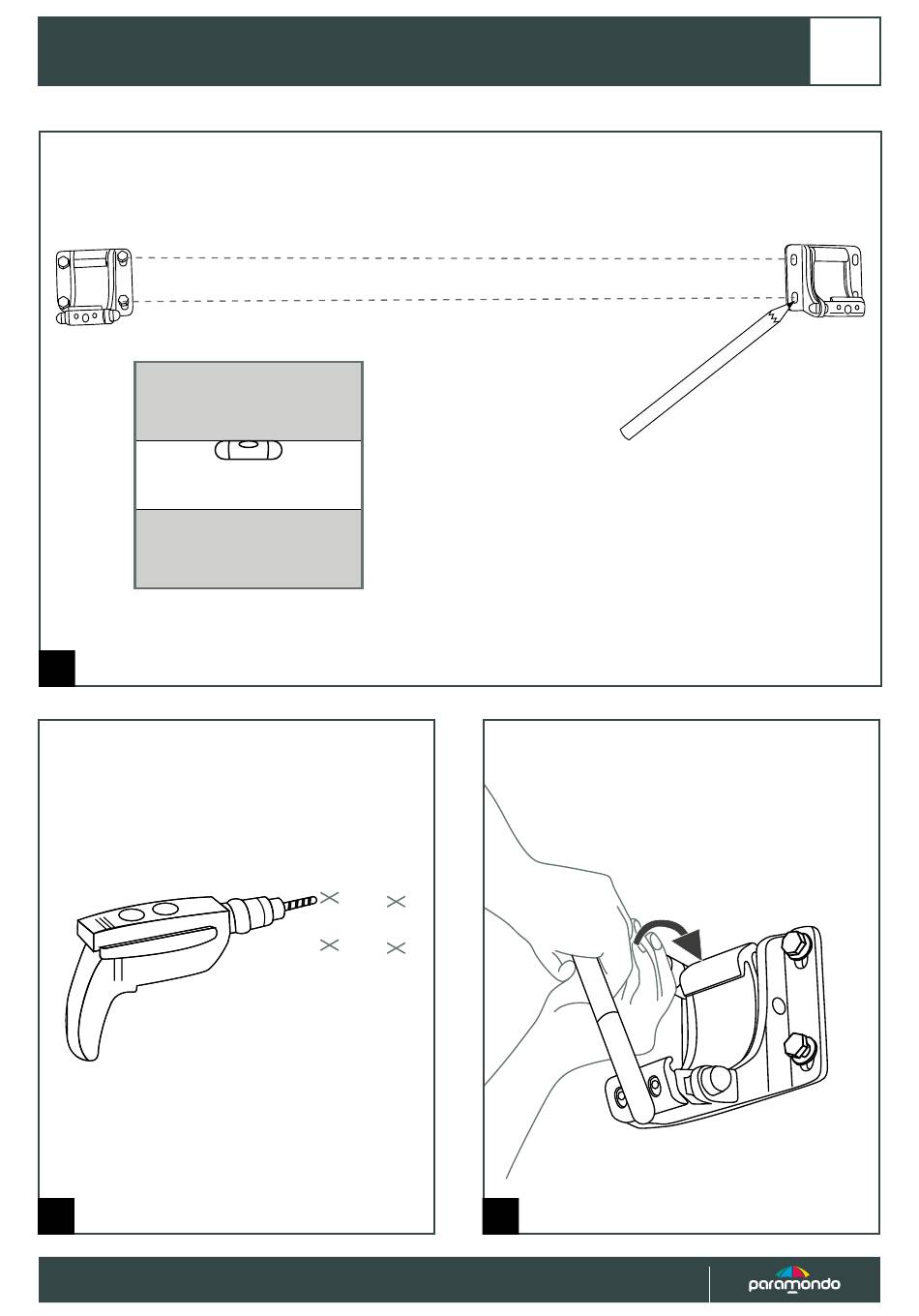 paramondo