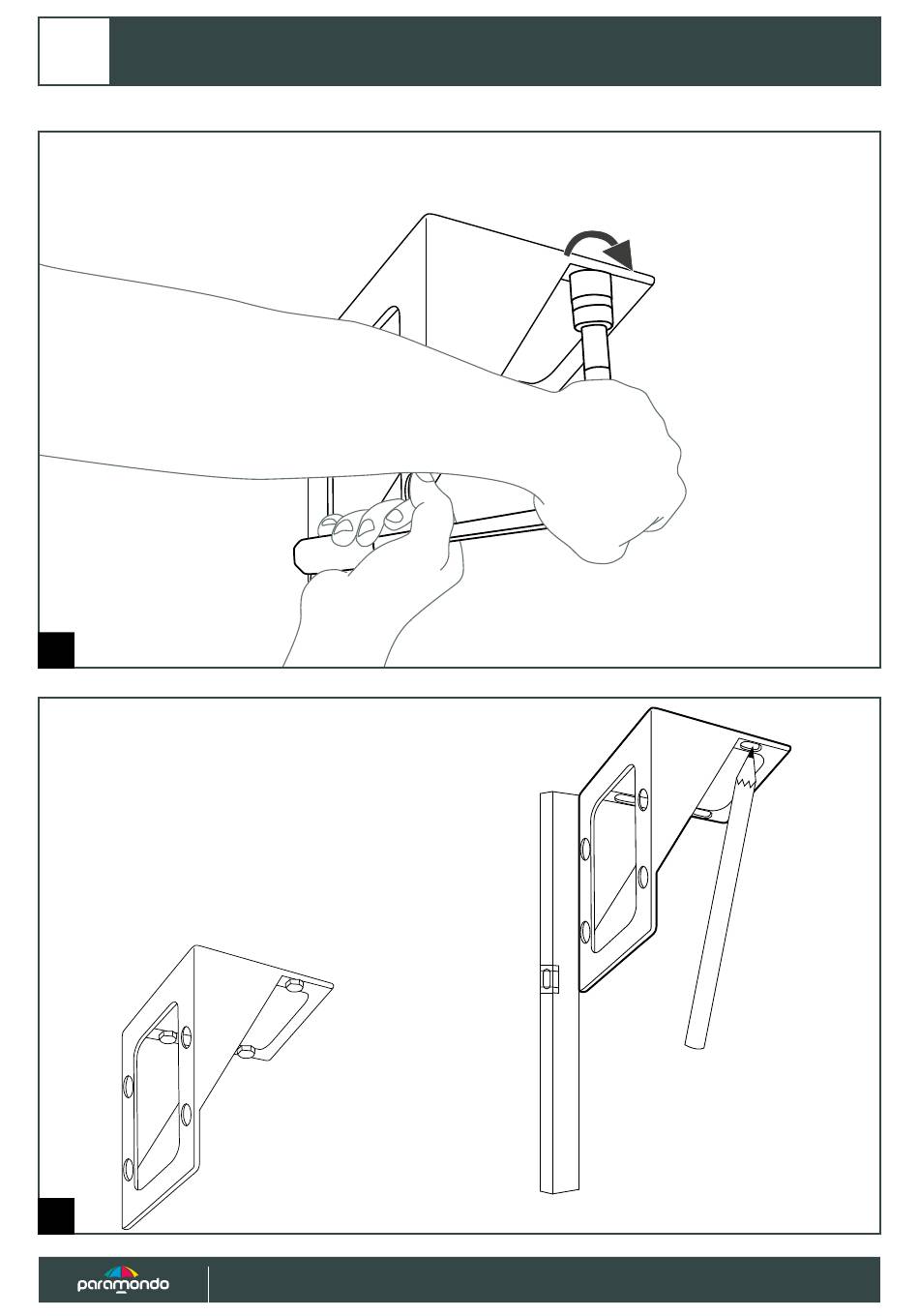 paramondo