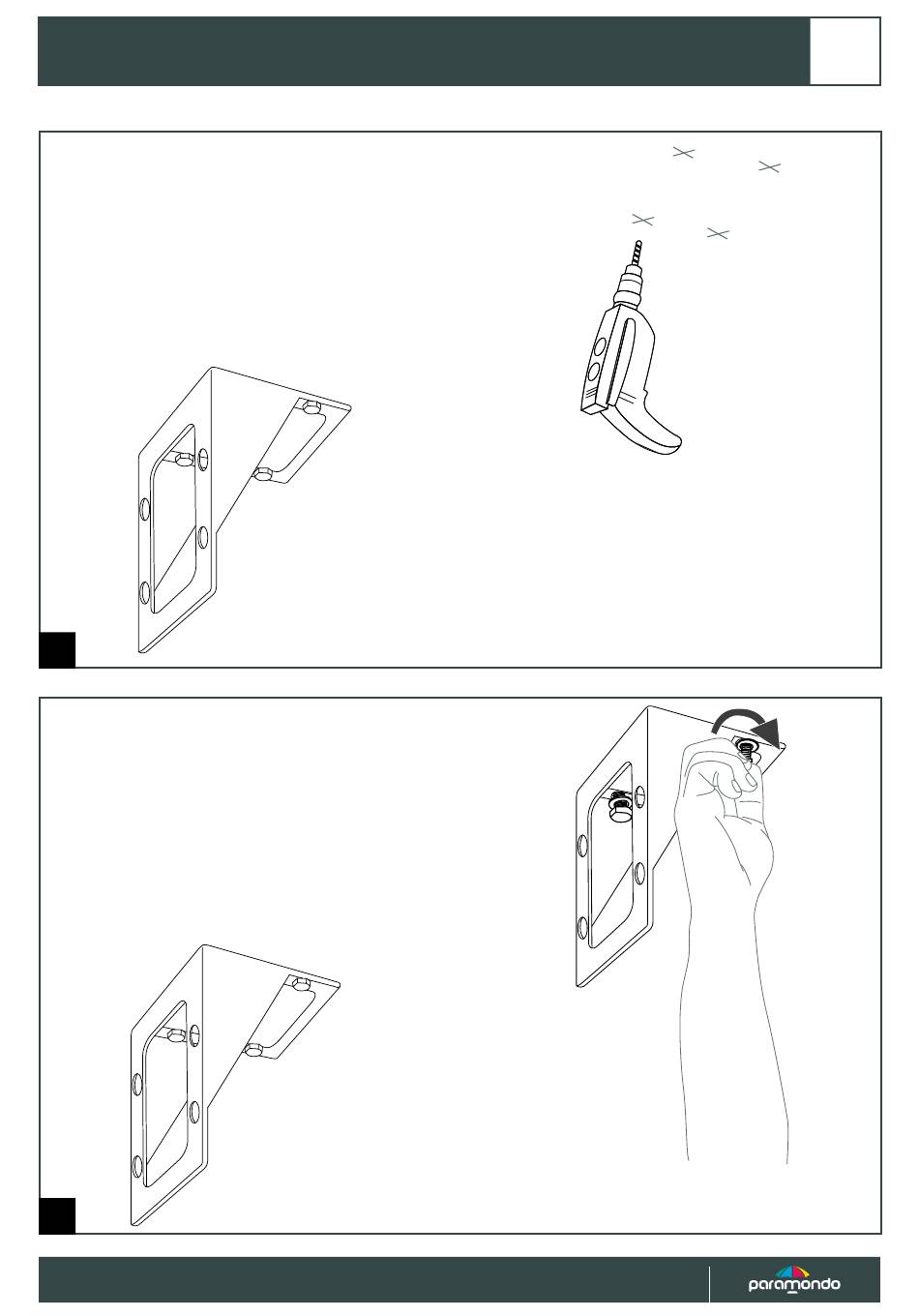 paramondo