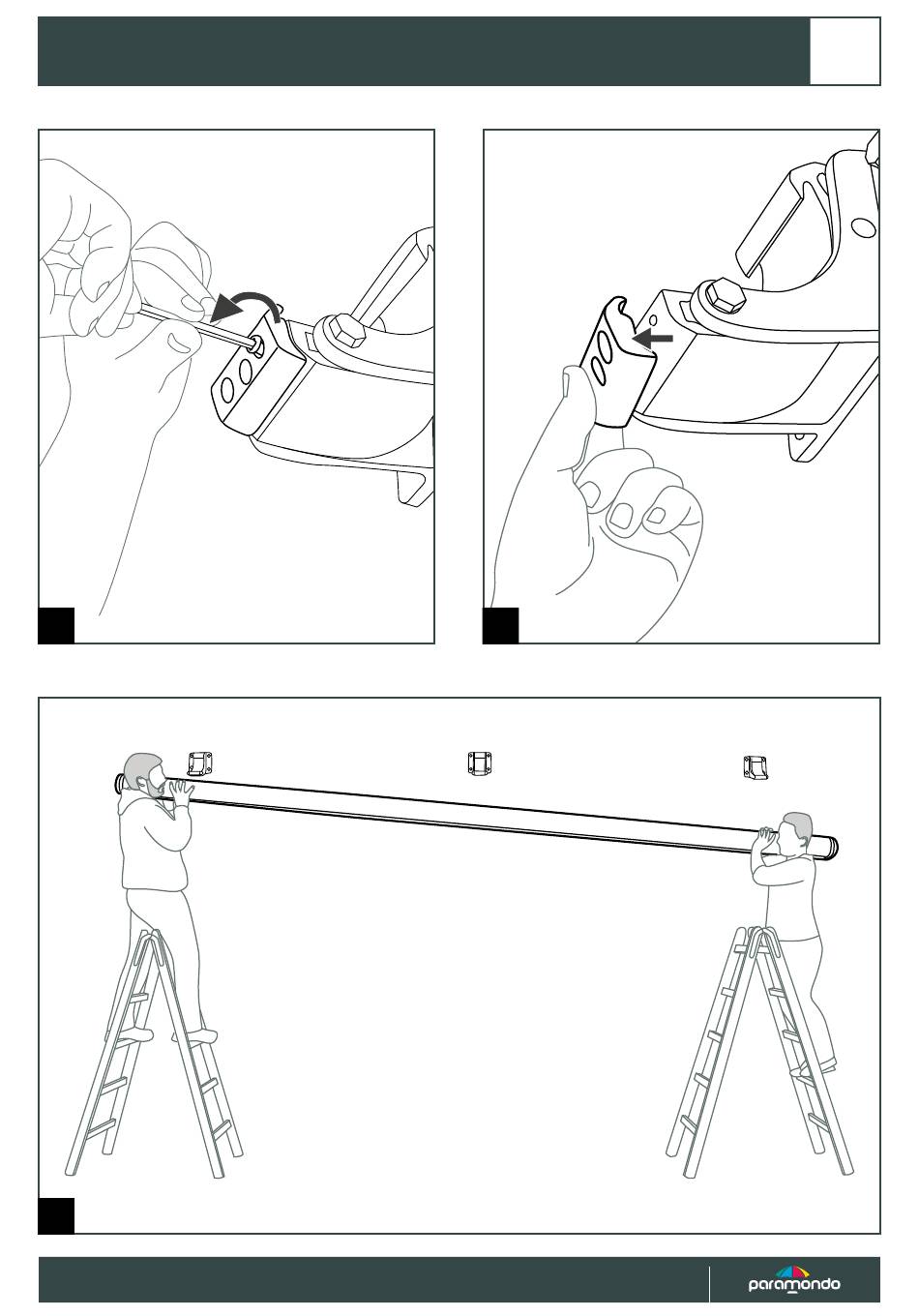 paramondo