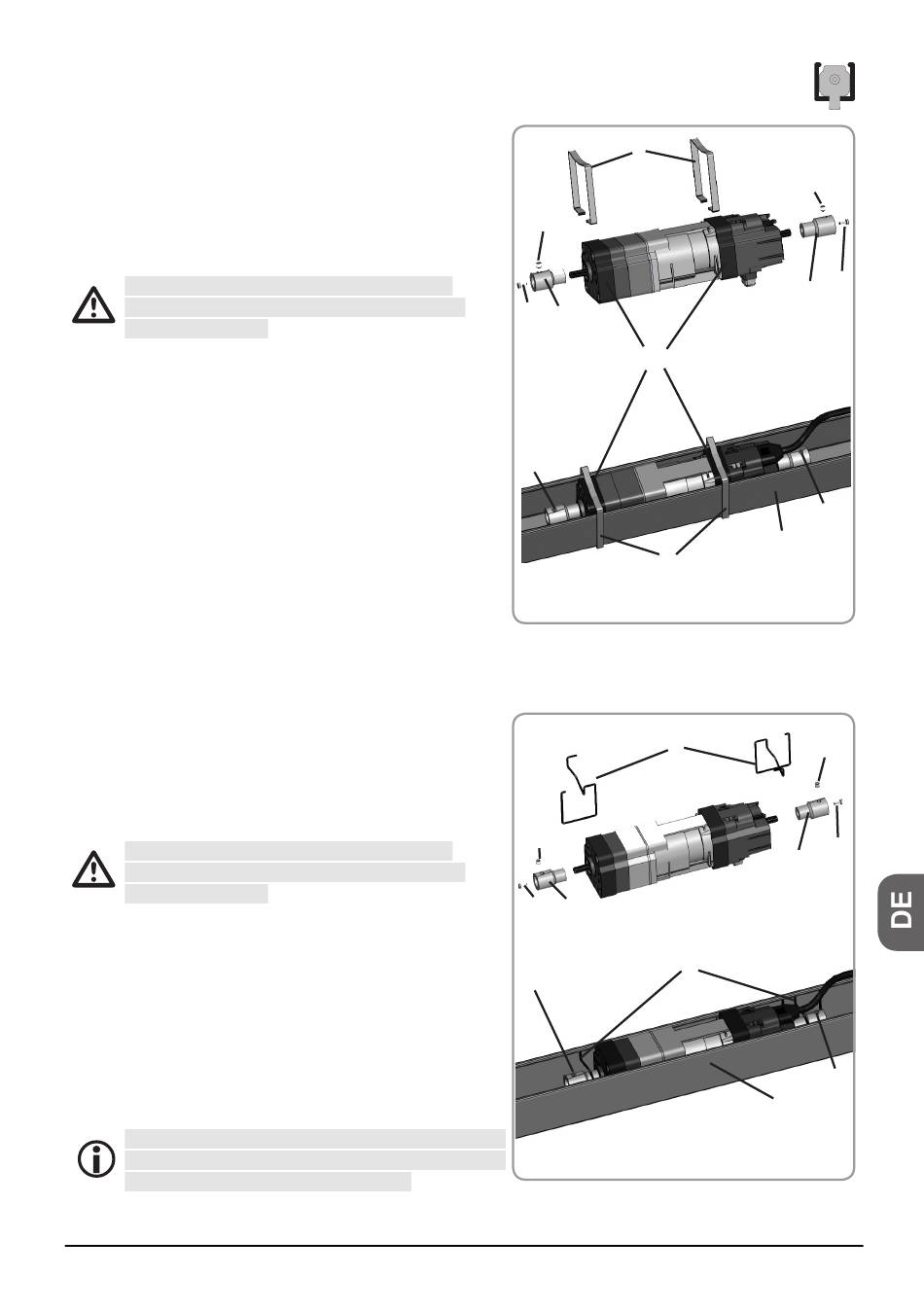 DE