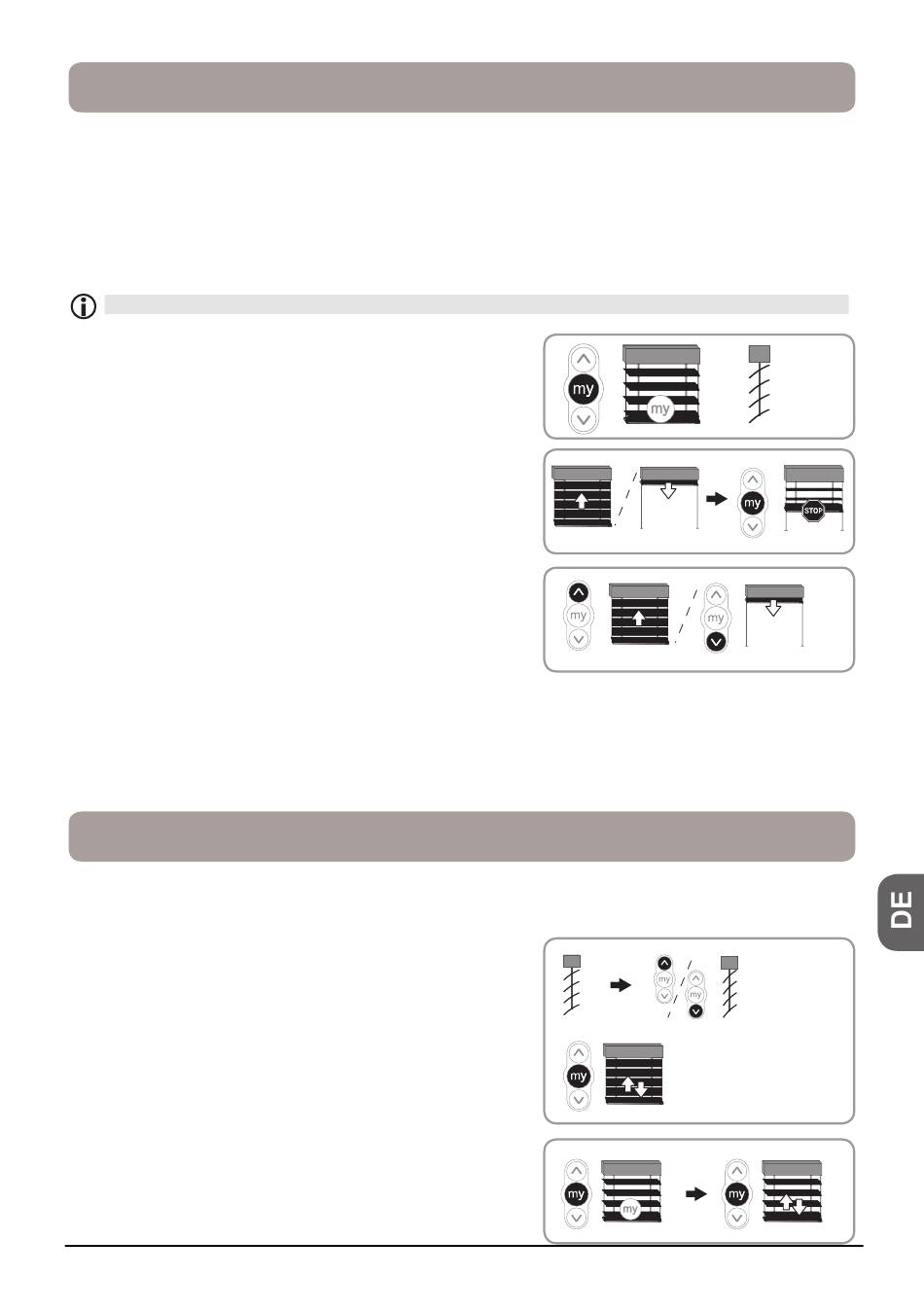 my

my

my

STOP

my

my

DE

my

my

my

my

my

my